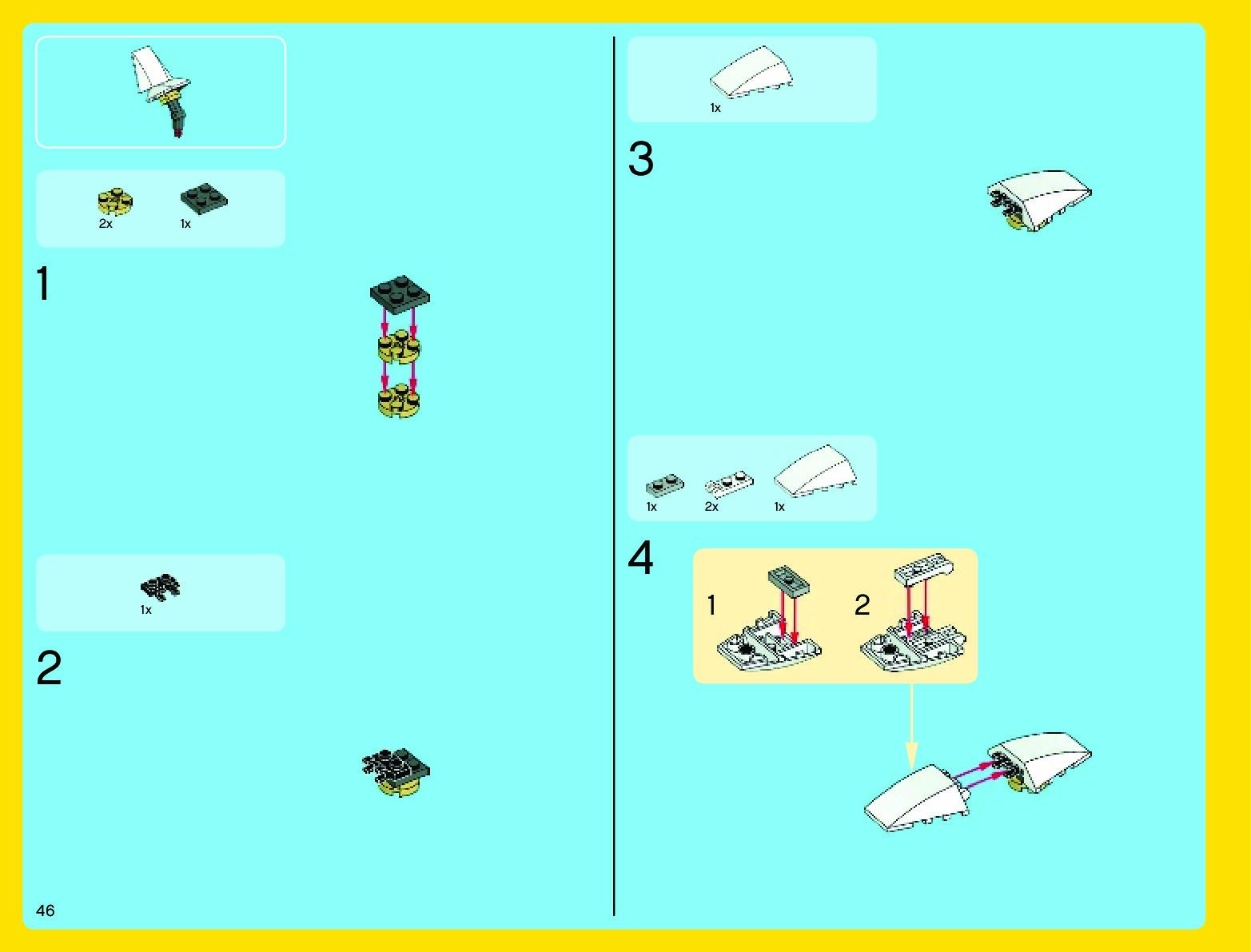 2x 1x

1

1x

2

46

1x

3

1x 2x 1x

4

1

2