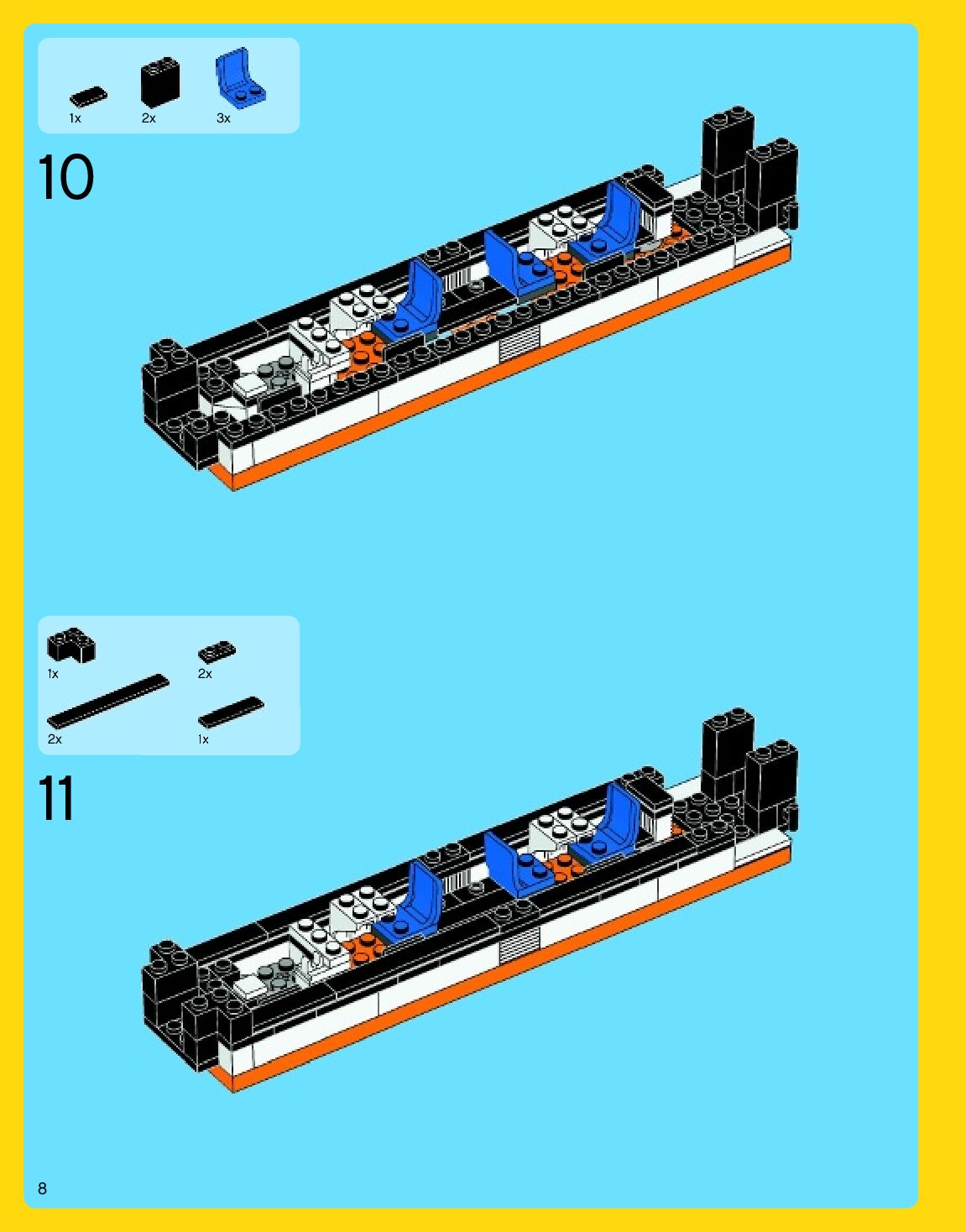 1x 2x 3x

10

1x 2x

2x 1x

11

8