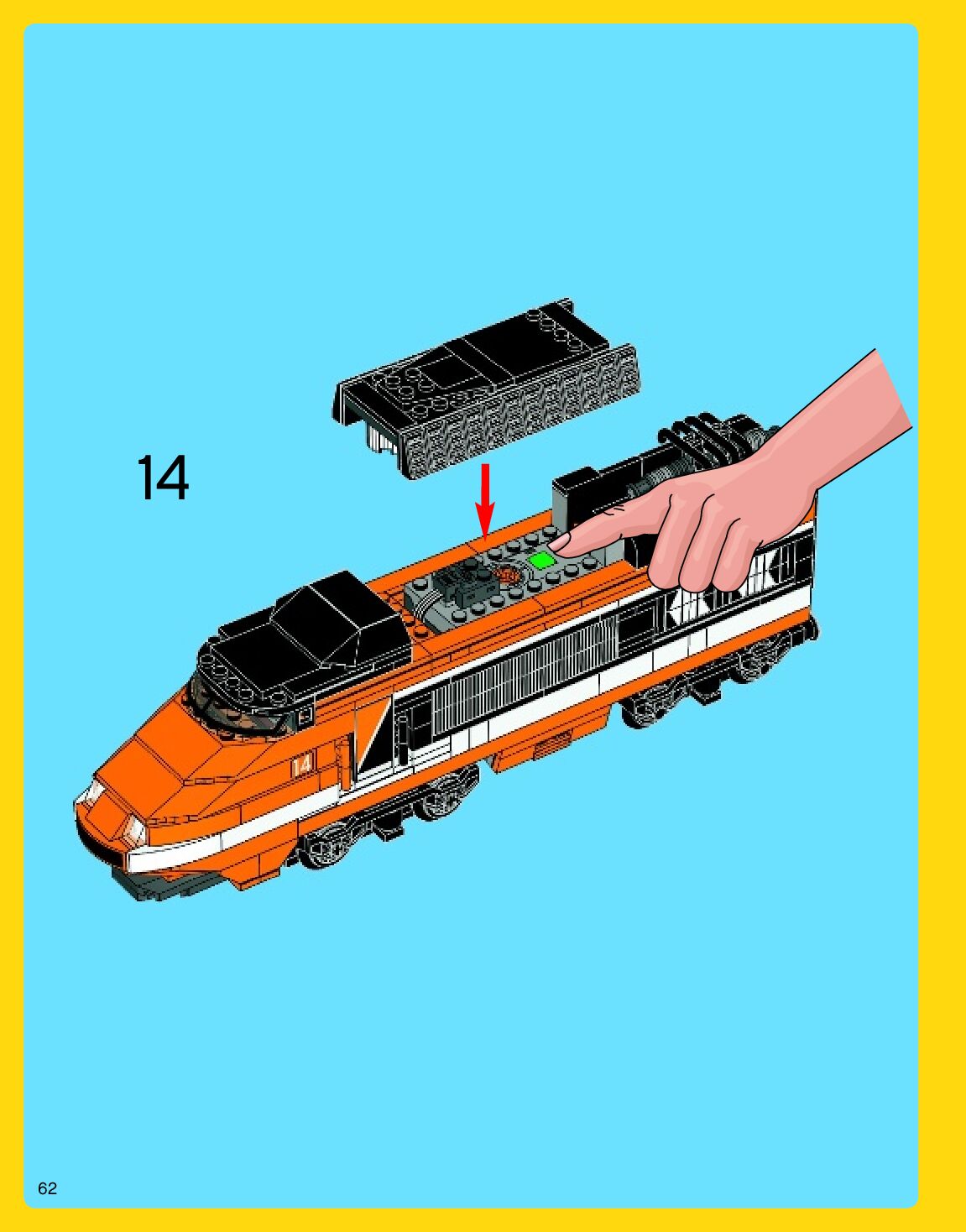 14

14

62