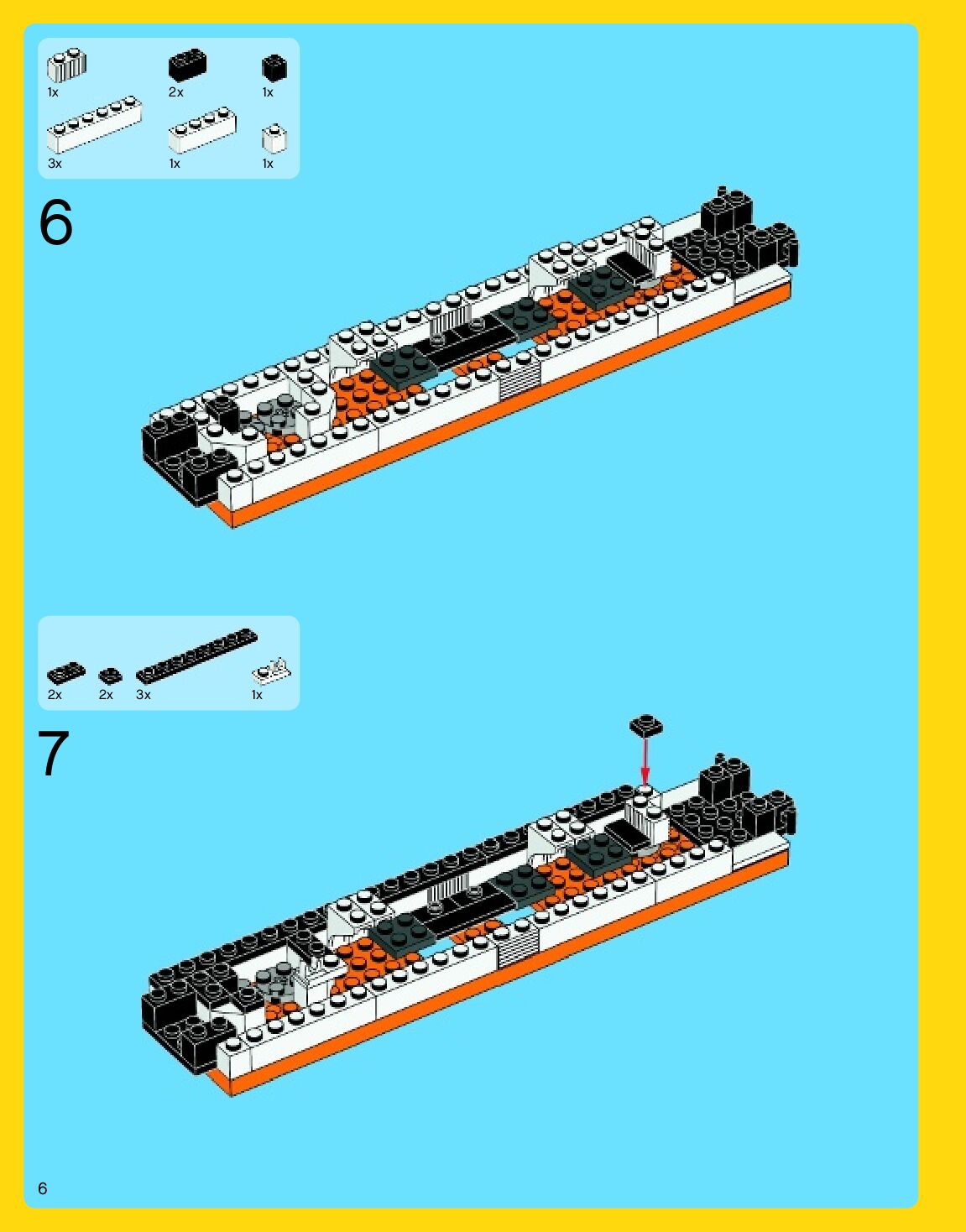 1x
2x
1x
3x
1x
1x

6

2x
2x
3x
1x

7

6