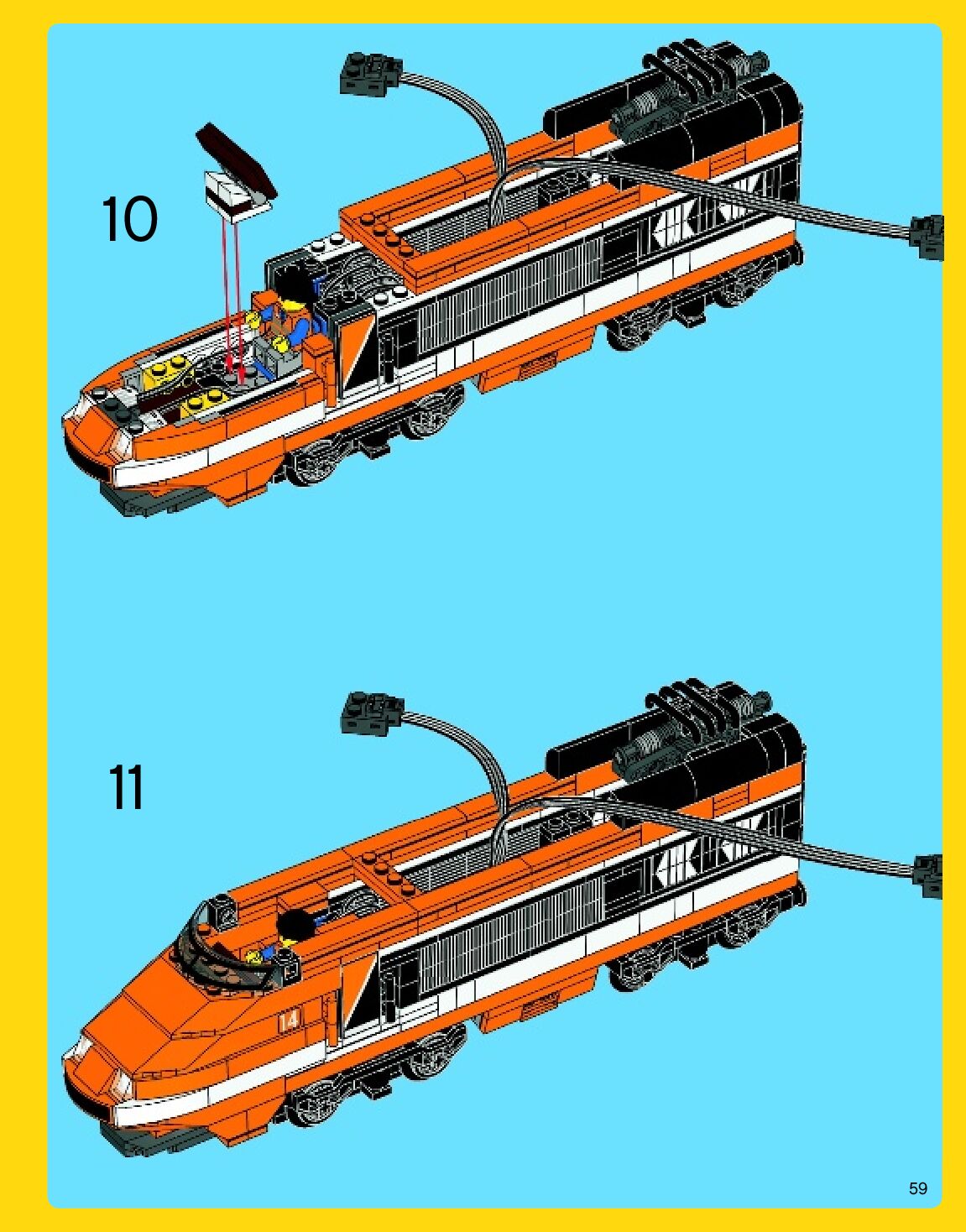 10

11

14

59