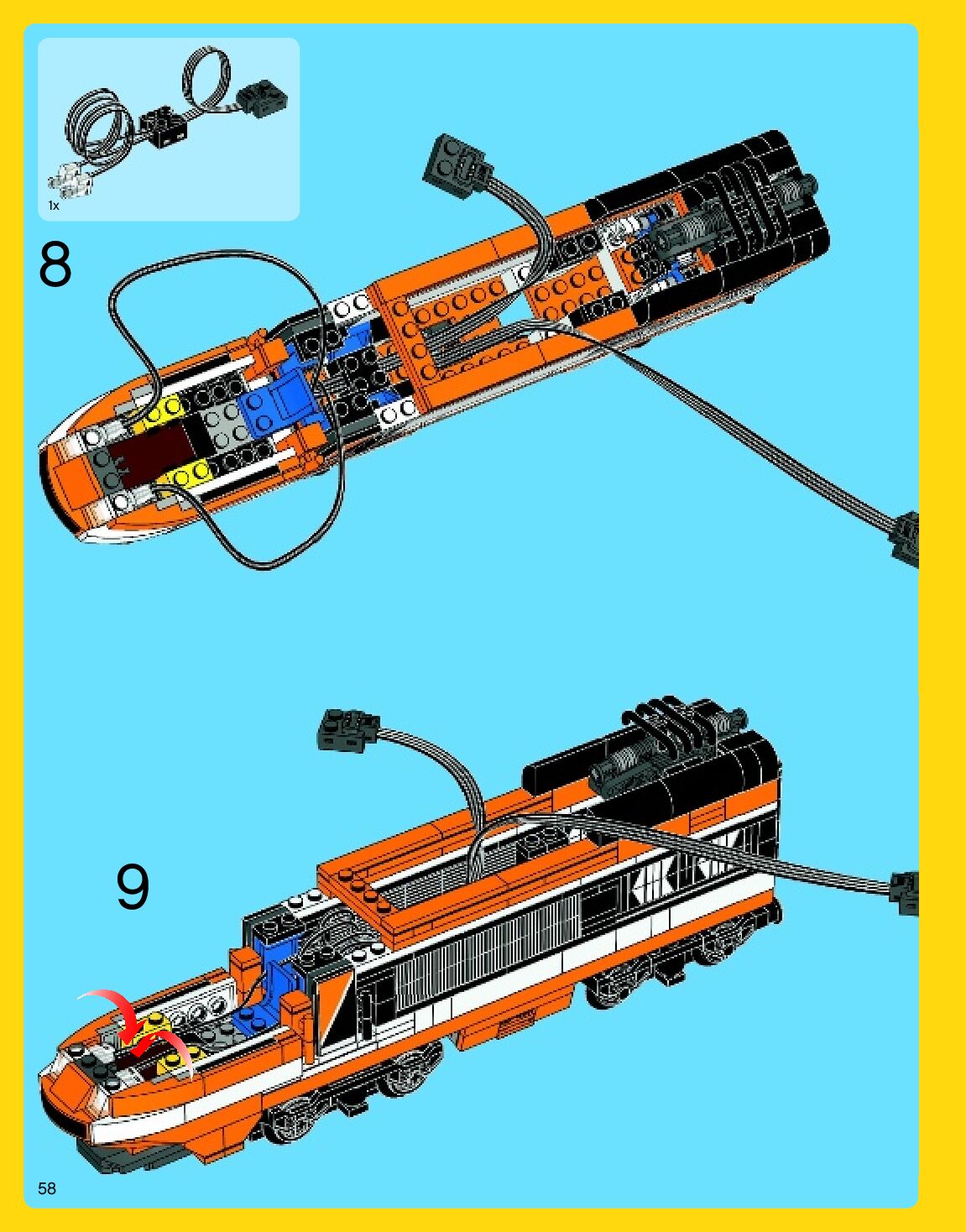 1x

8

9

58