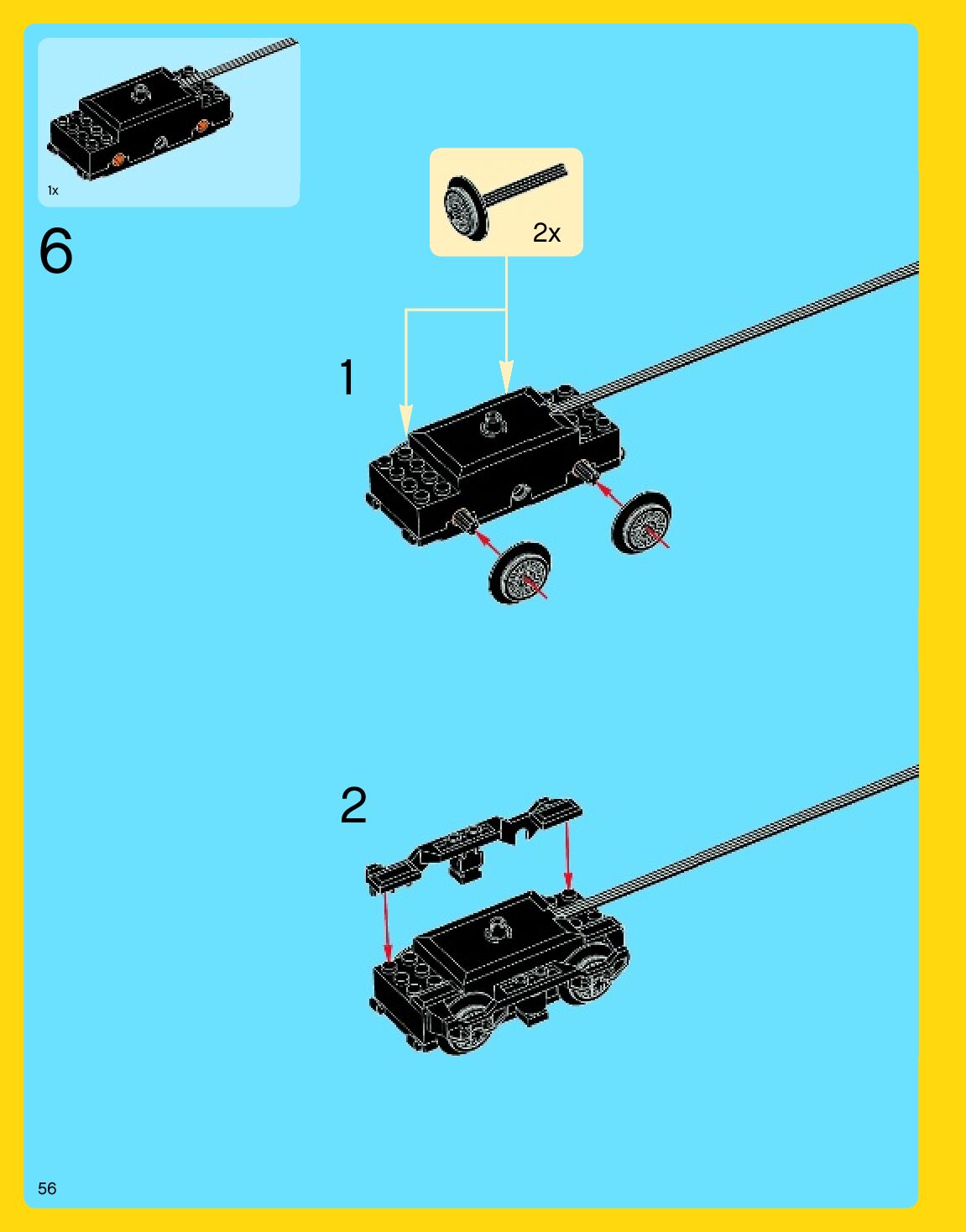 1x

6

2x

1

2

56