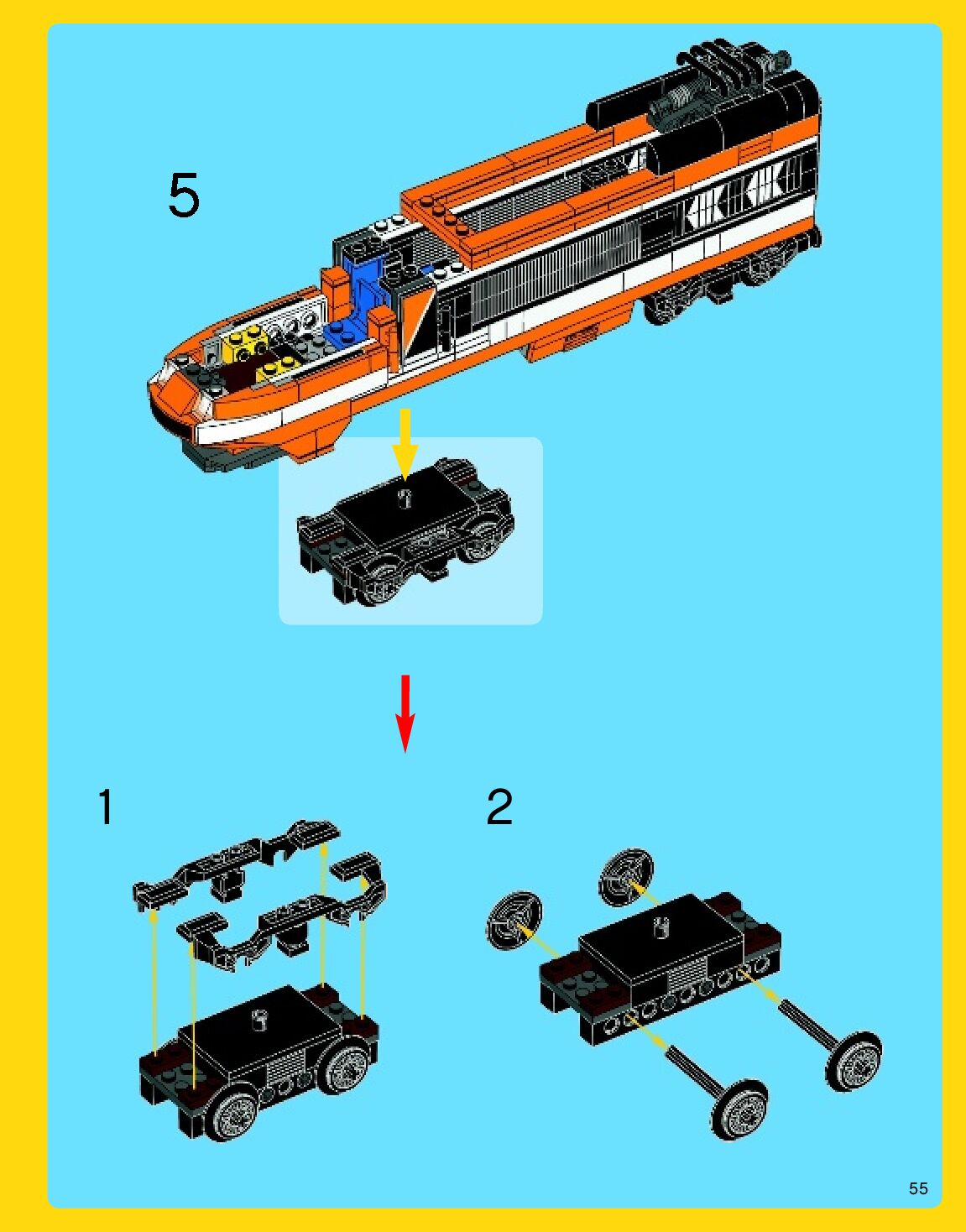 5

1

2

55