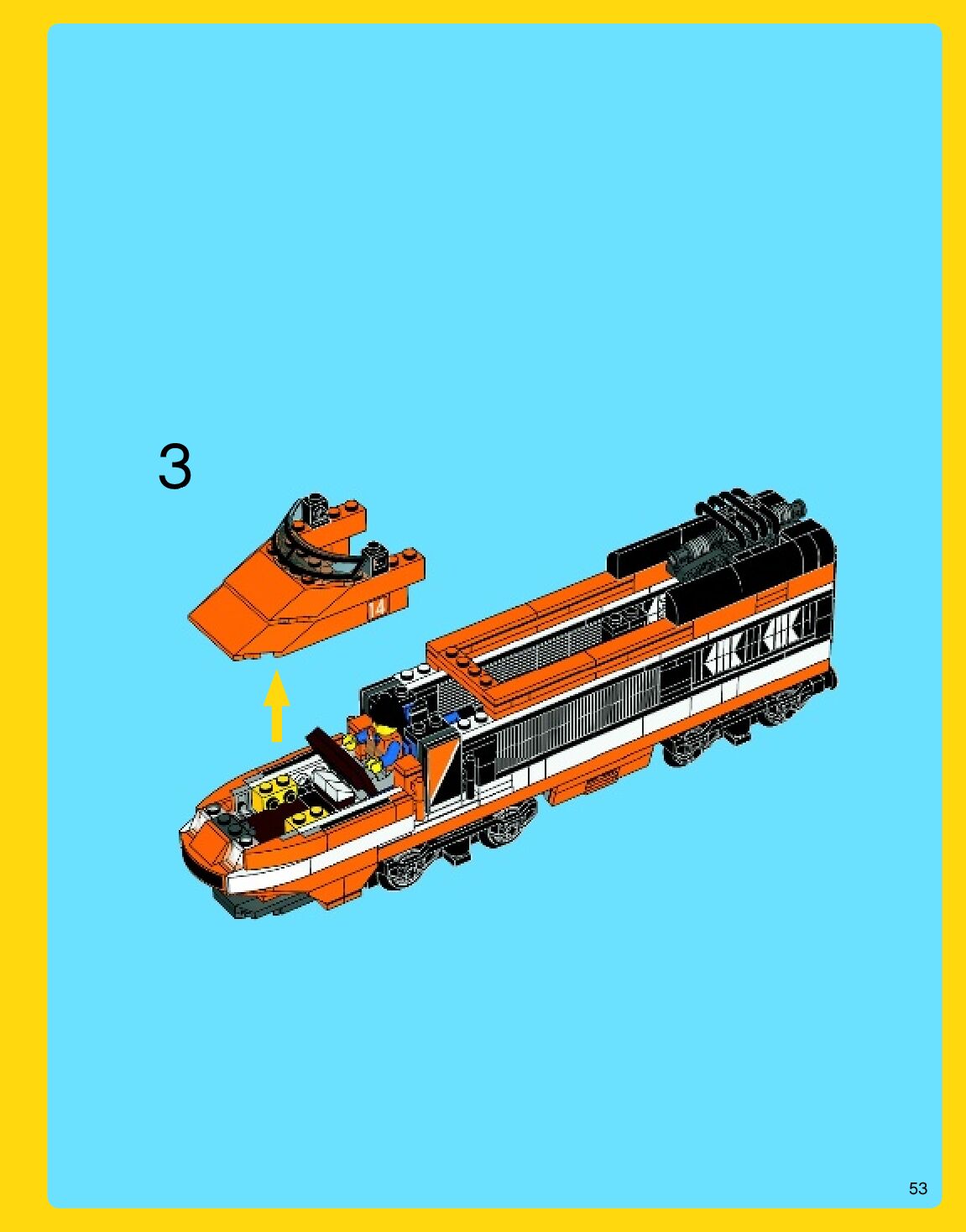 3

14

53