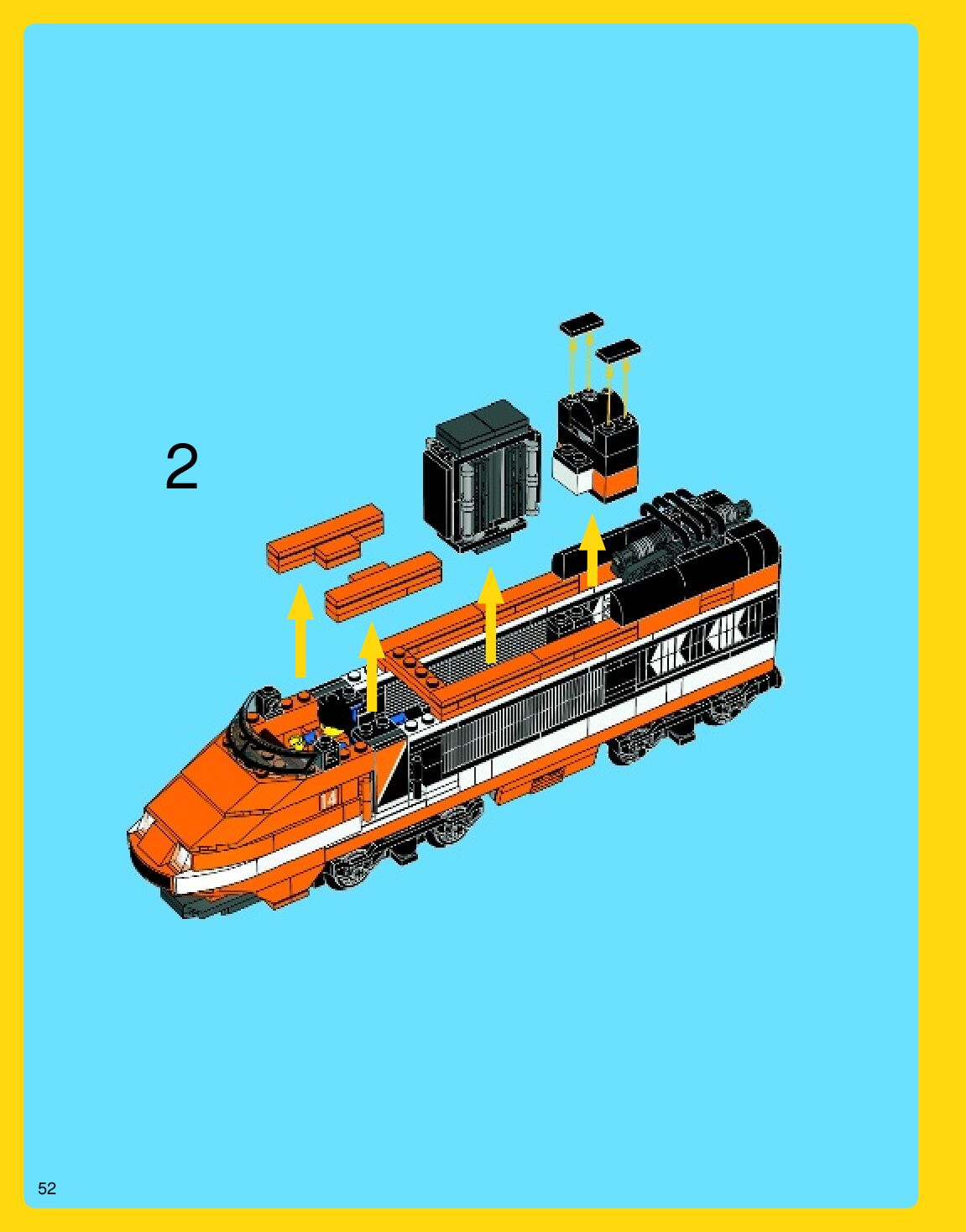 2

14

52