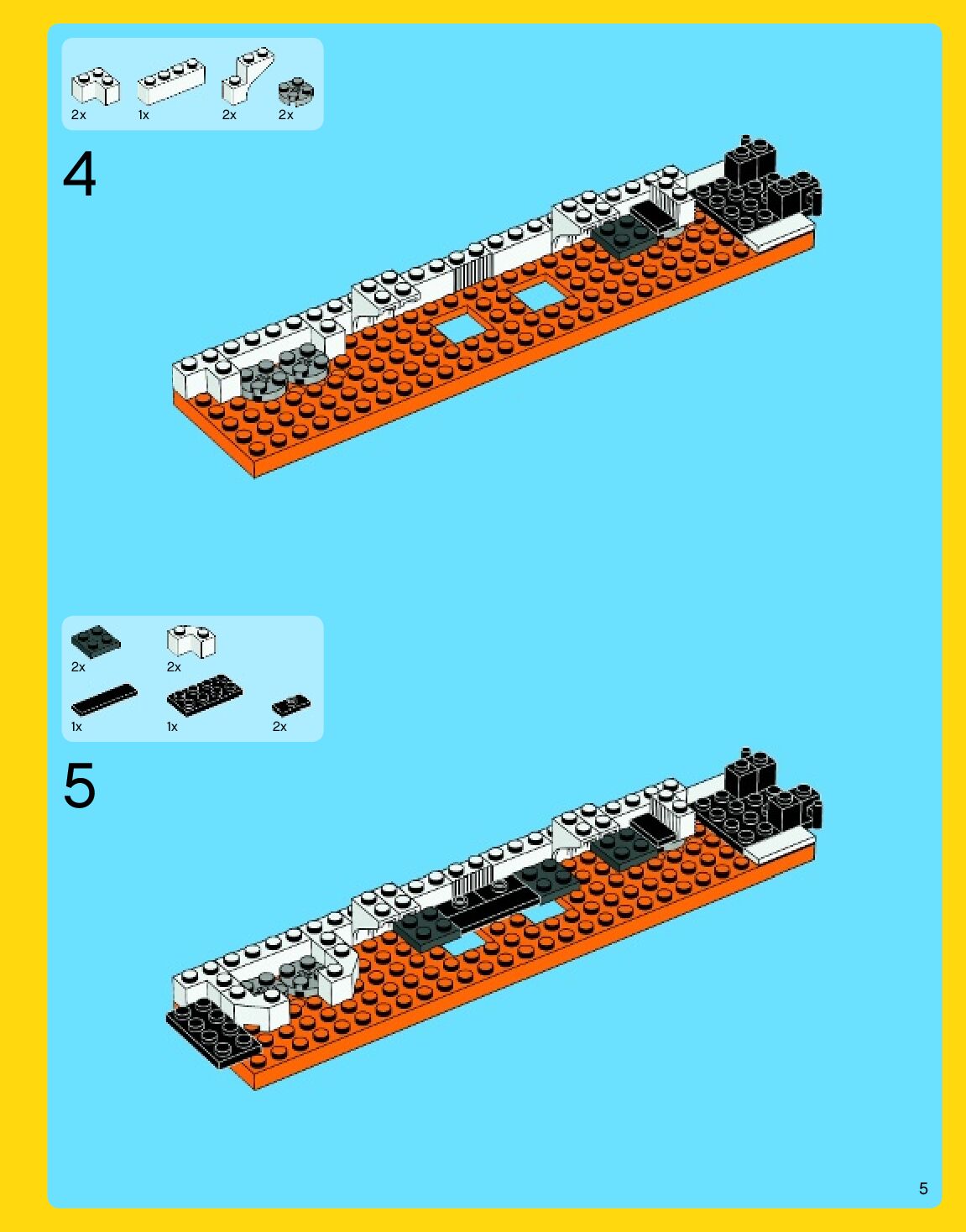 2x 1x 2x 2x

4

2x 2x

1x 1x 2x

5

5