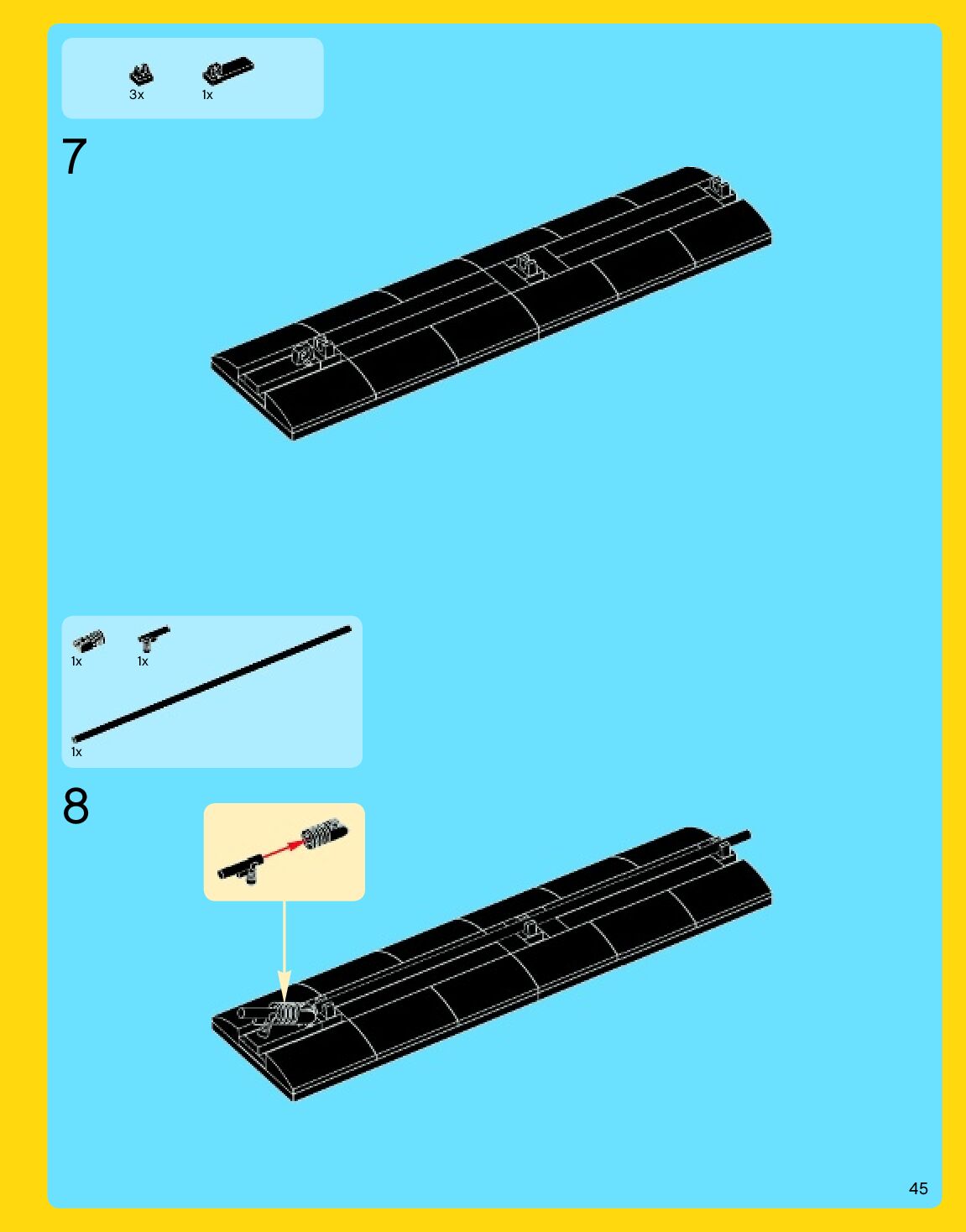 3x 1x

7

1x 1x

1x

8

45