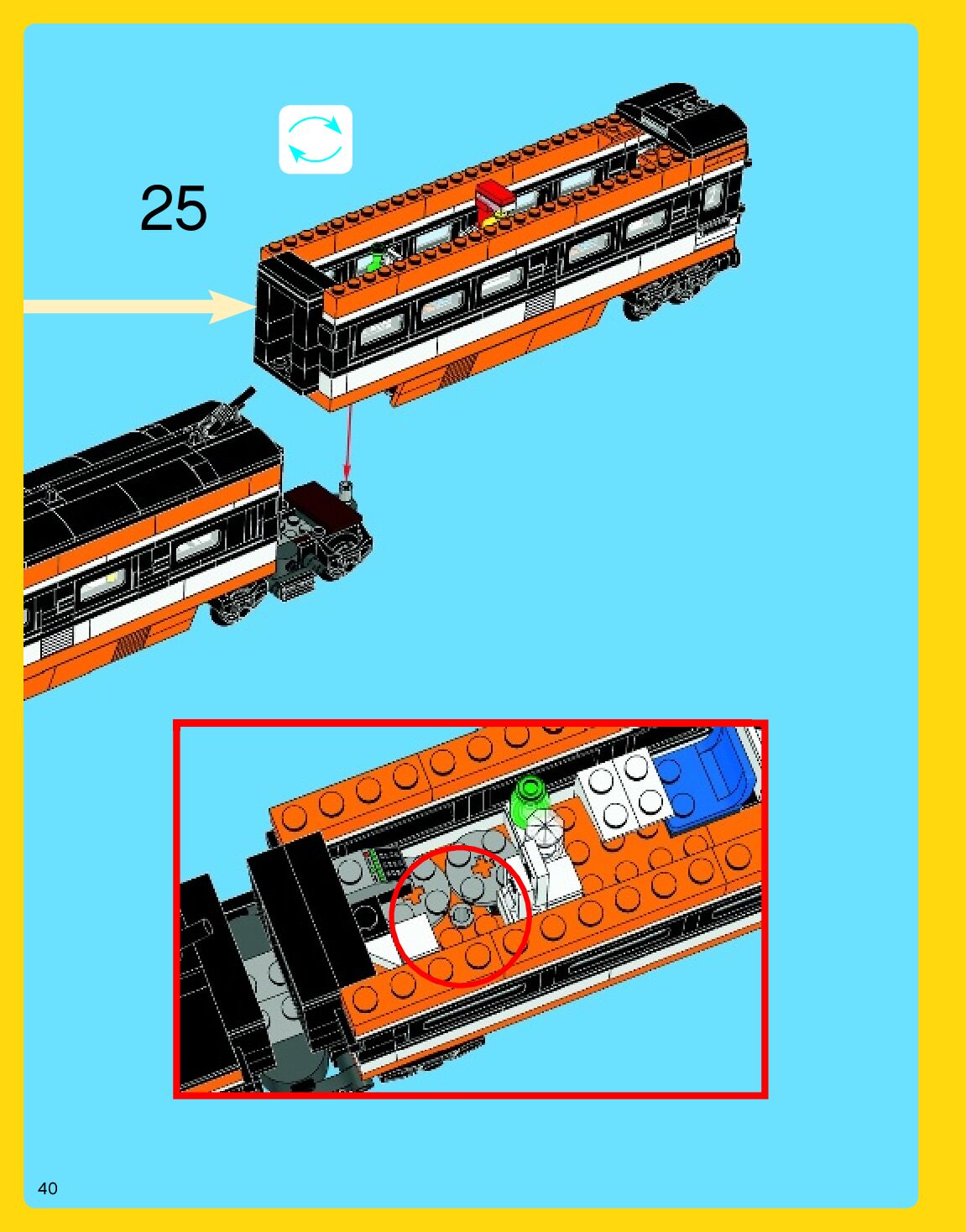 25

40