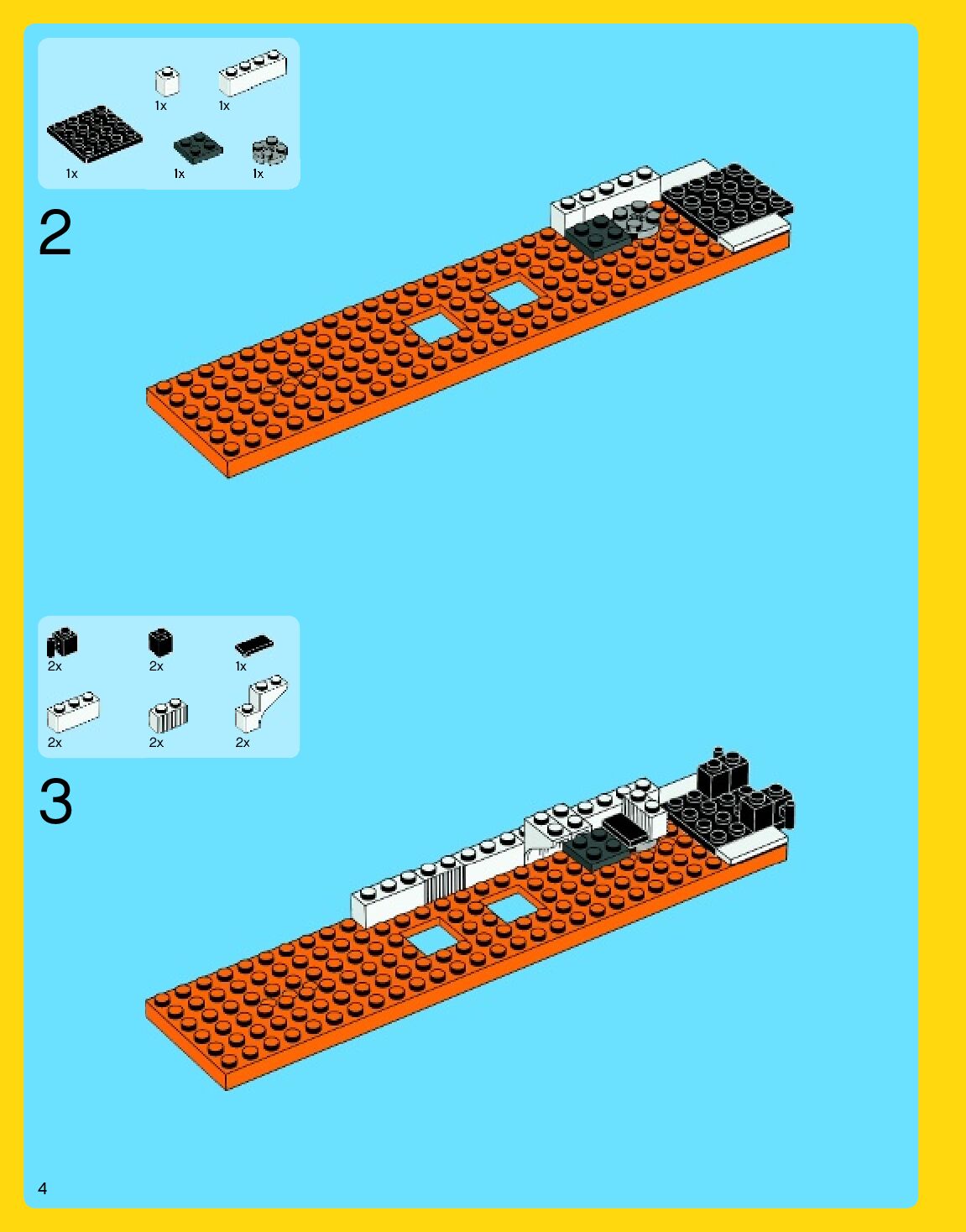 1x 1x
1x 1x 1x

2

2x 2x 1x
2x 2x 2x

3

4