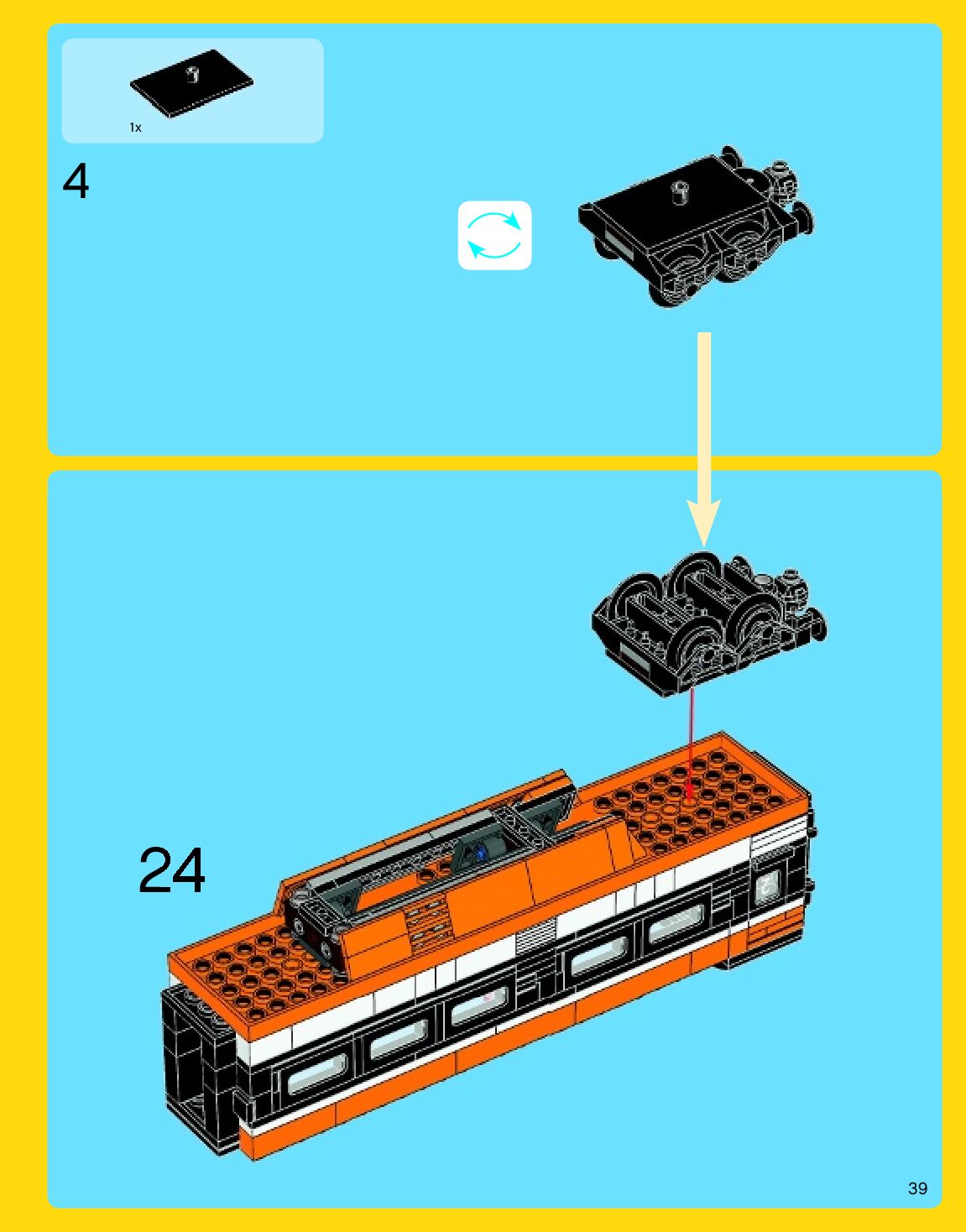 1x

4

24

39