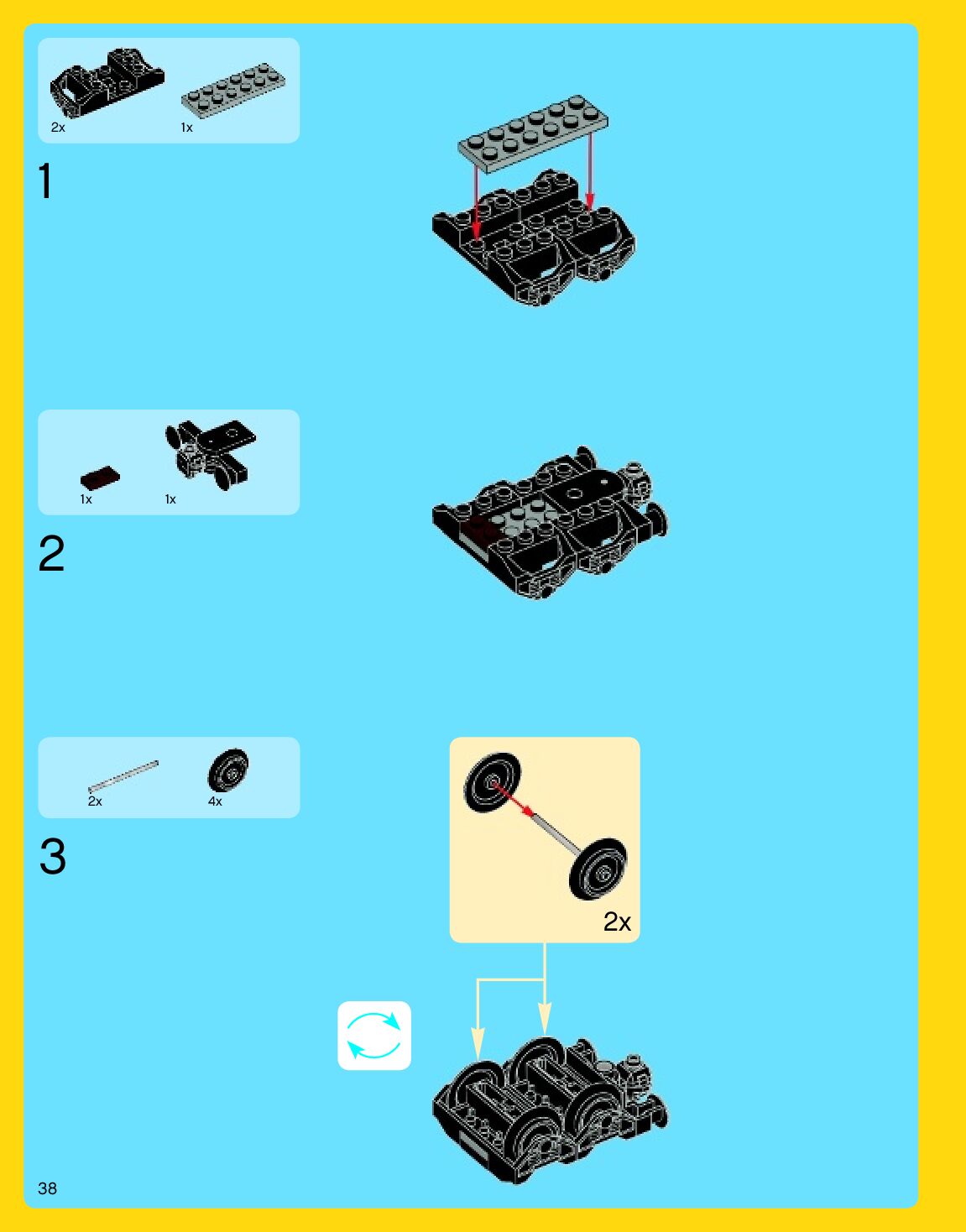 2x 1x

1

1x 1x

2

2x 4x

3

2x

38