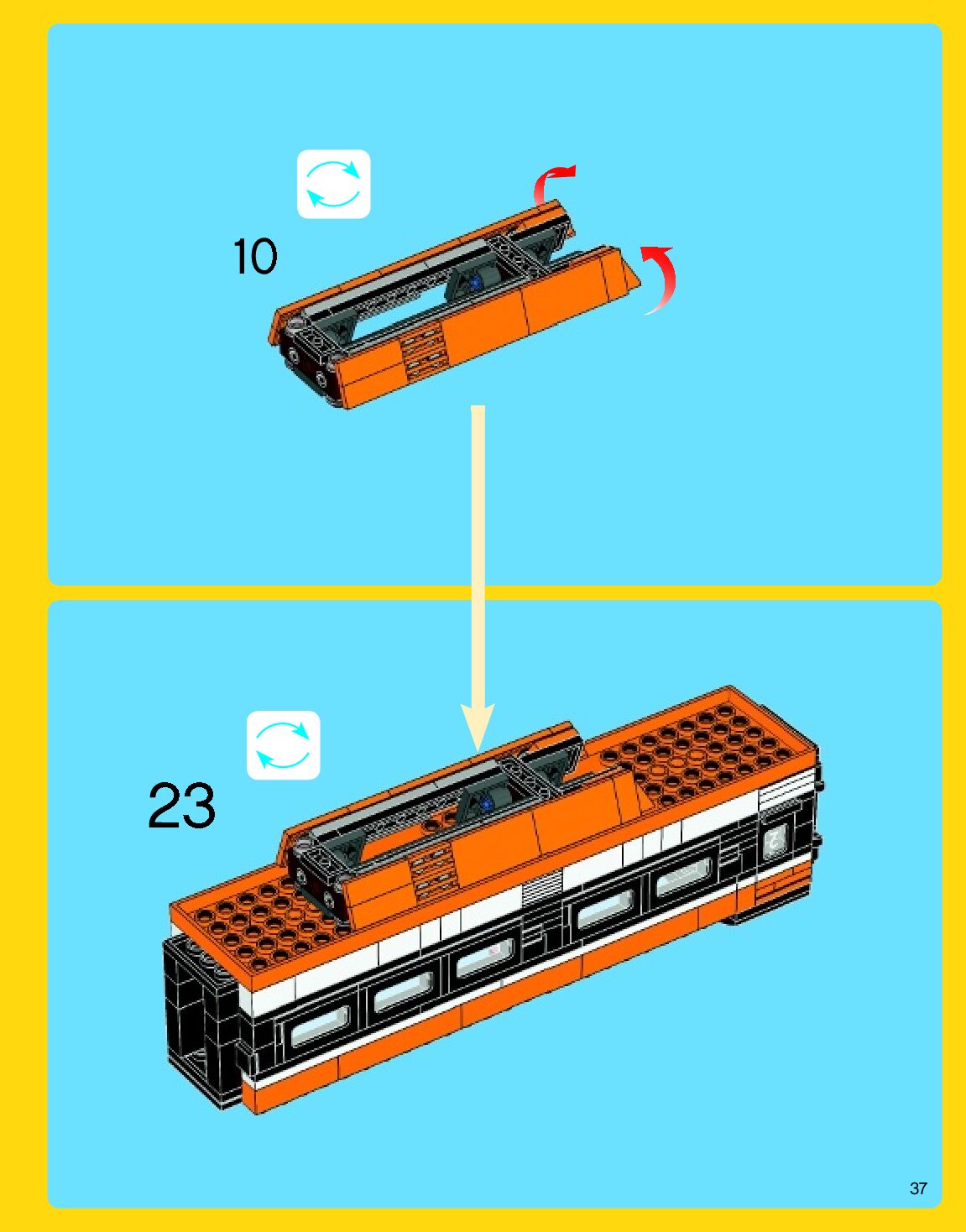 10

23

37