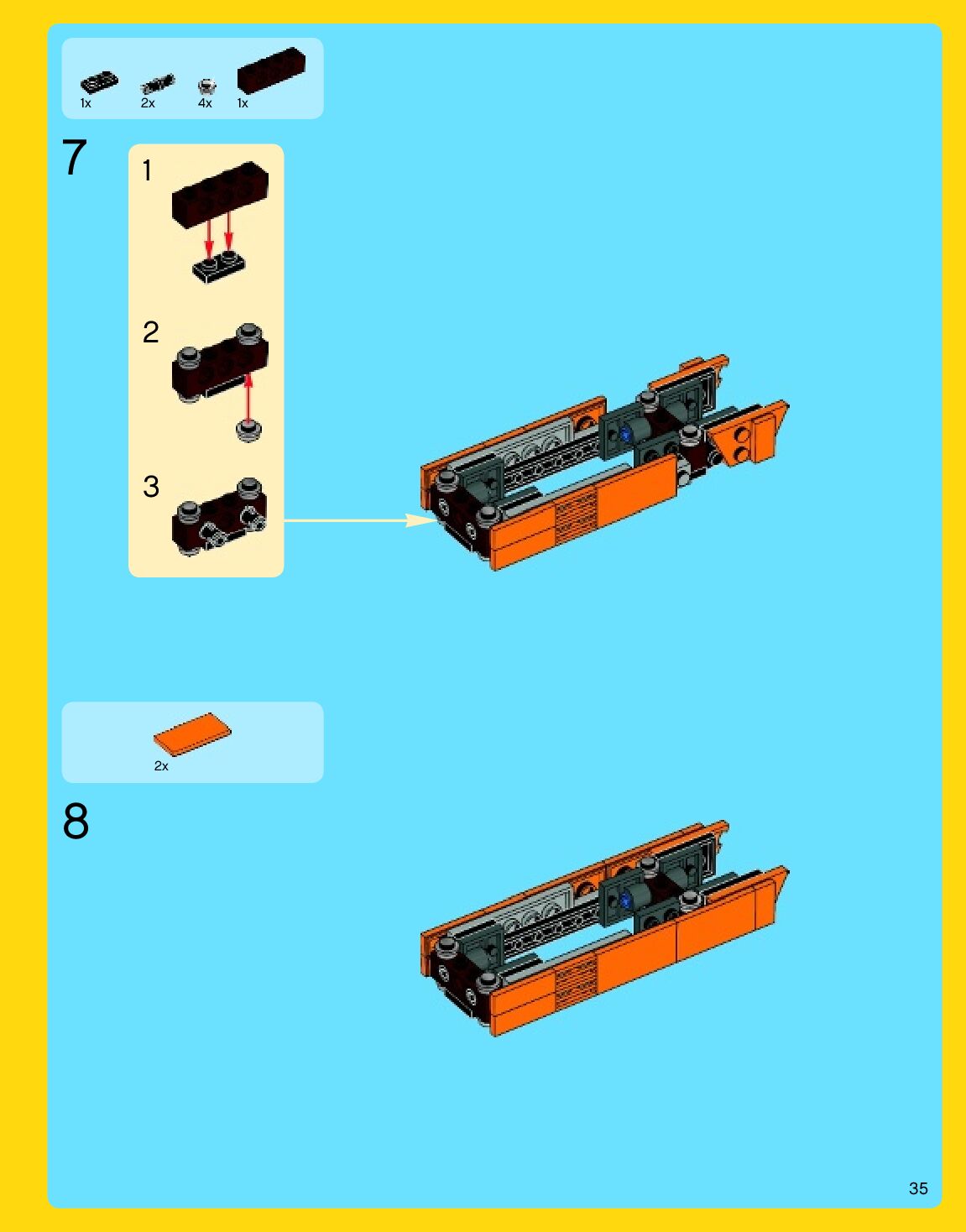 1x 2x 4x 1x

7

1

2

3

2x

8

35