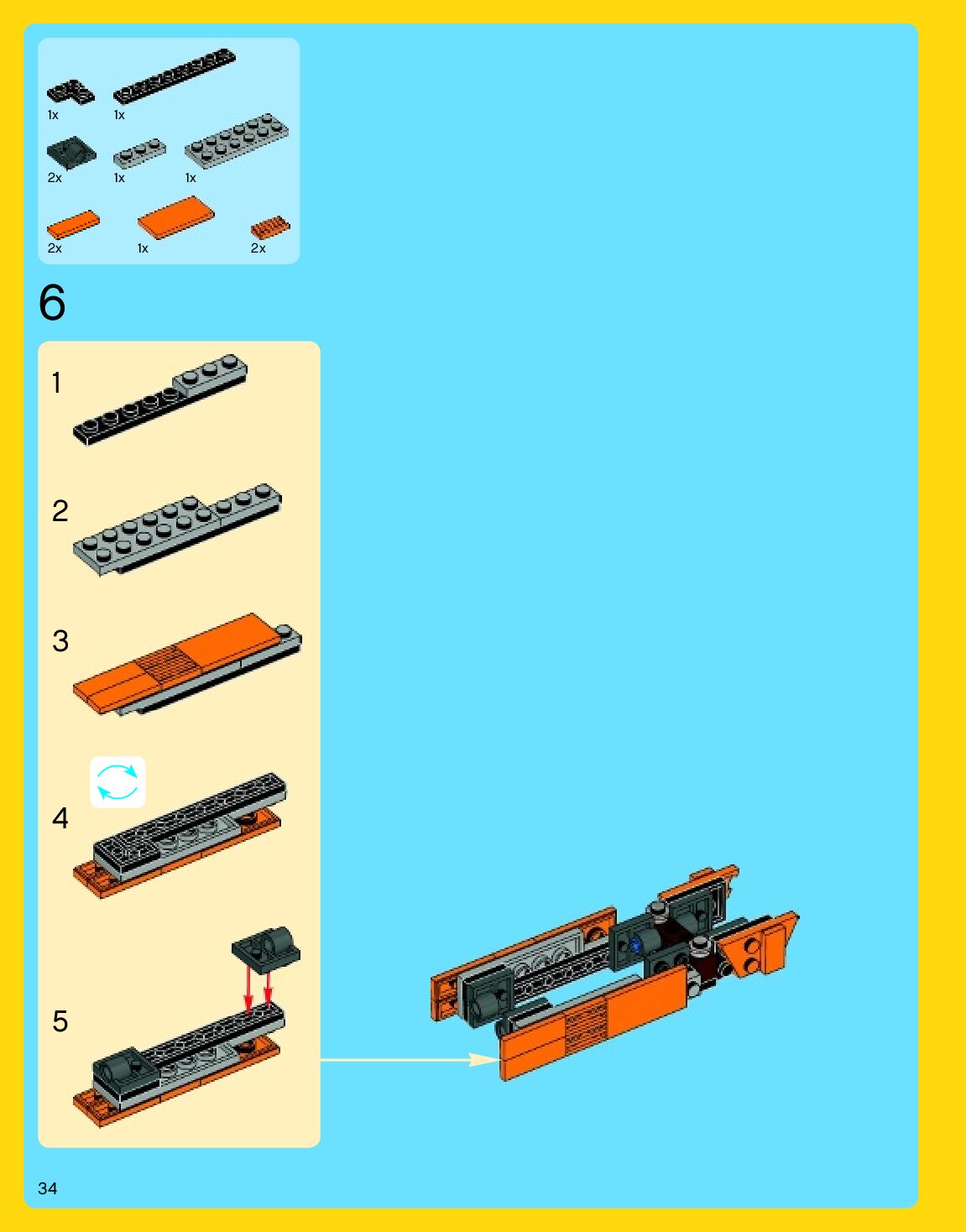 1x 1x

2x 1x 1x

2x 1x 2x

6

1

2

3

4

5

34