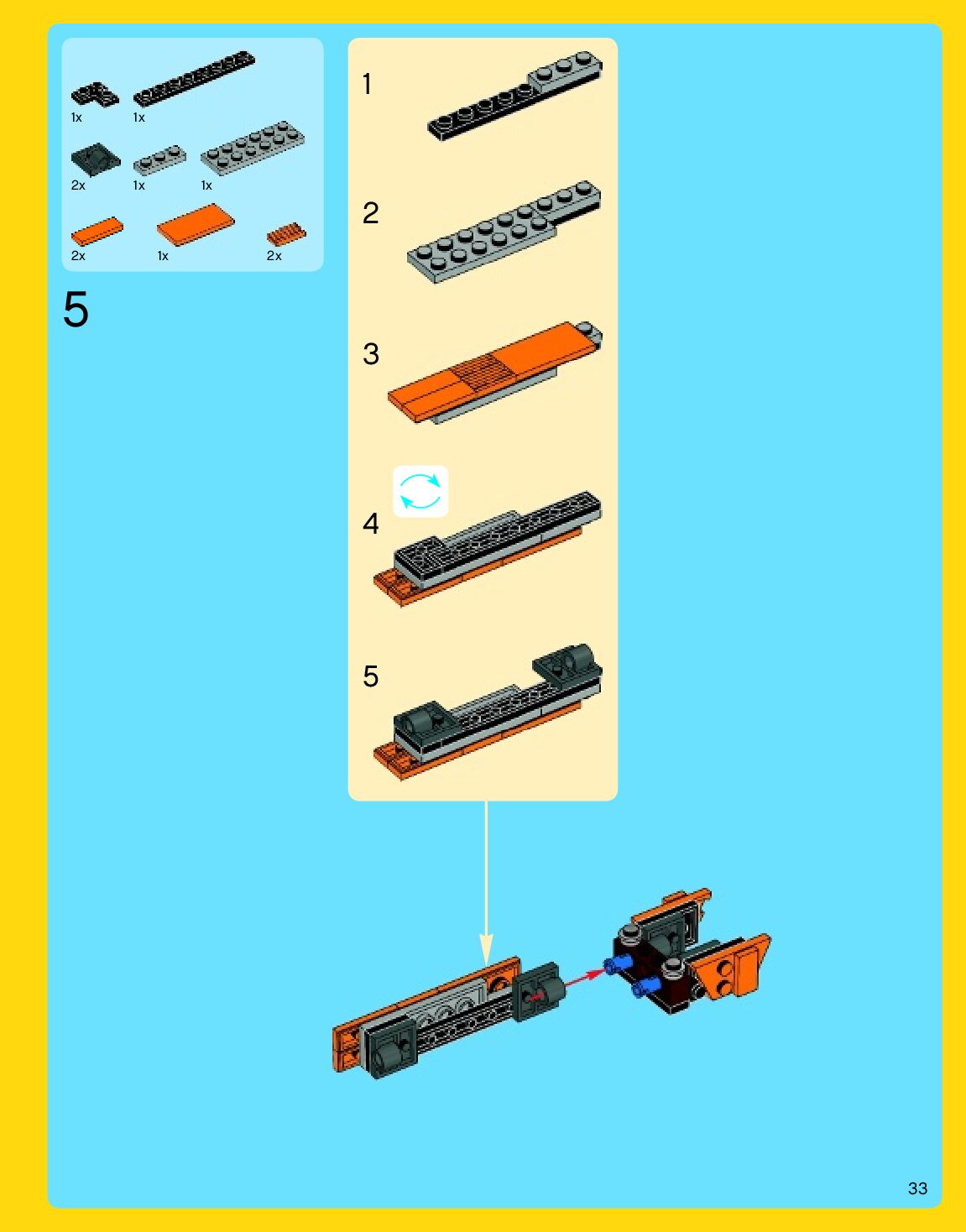 1x 1x

2x 1x 1x

2x 1x 2x

5

1

2

3

4

5

33