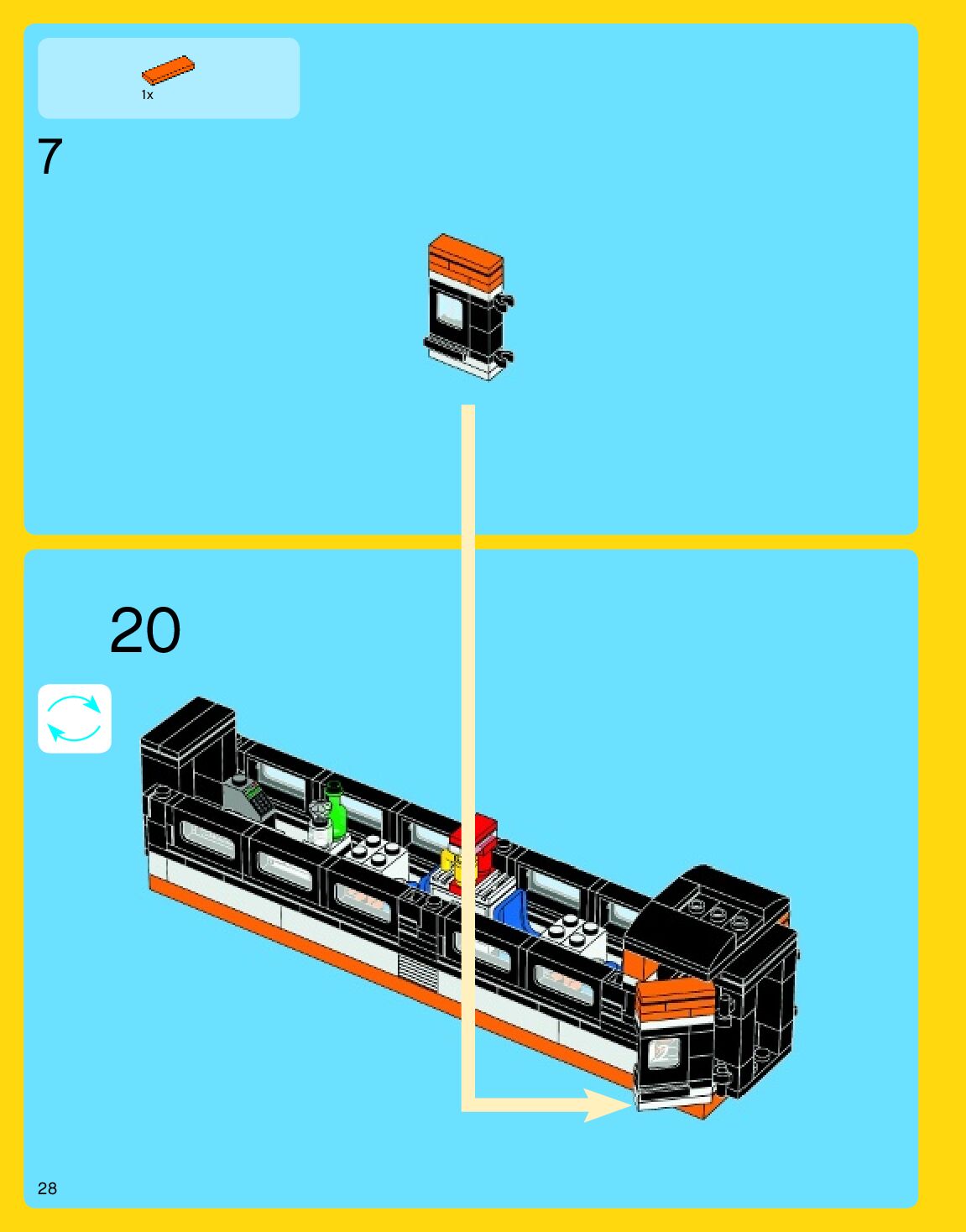 1x

7

20

28