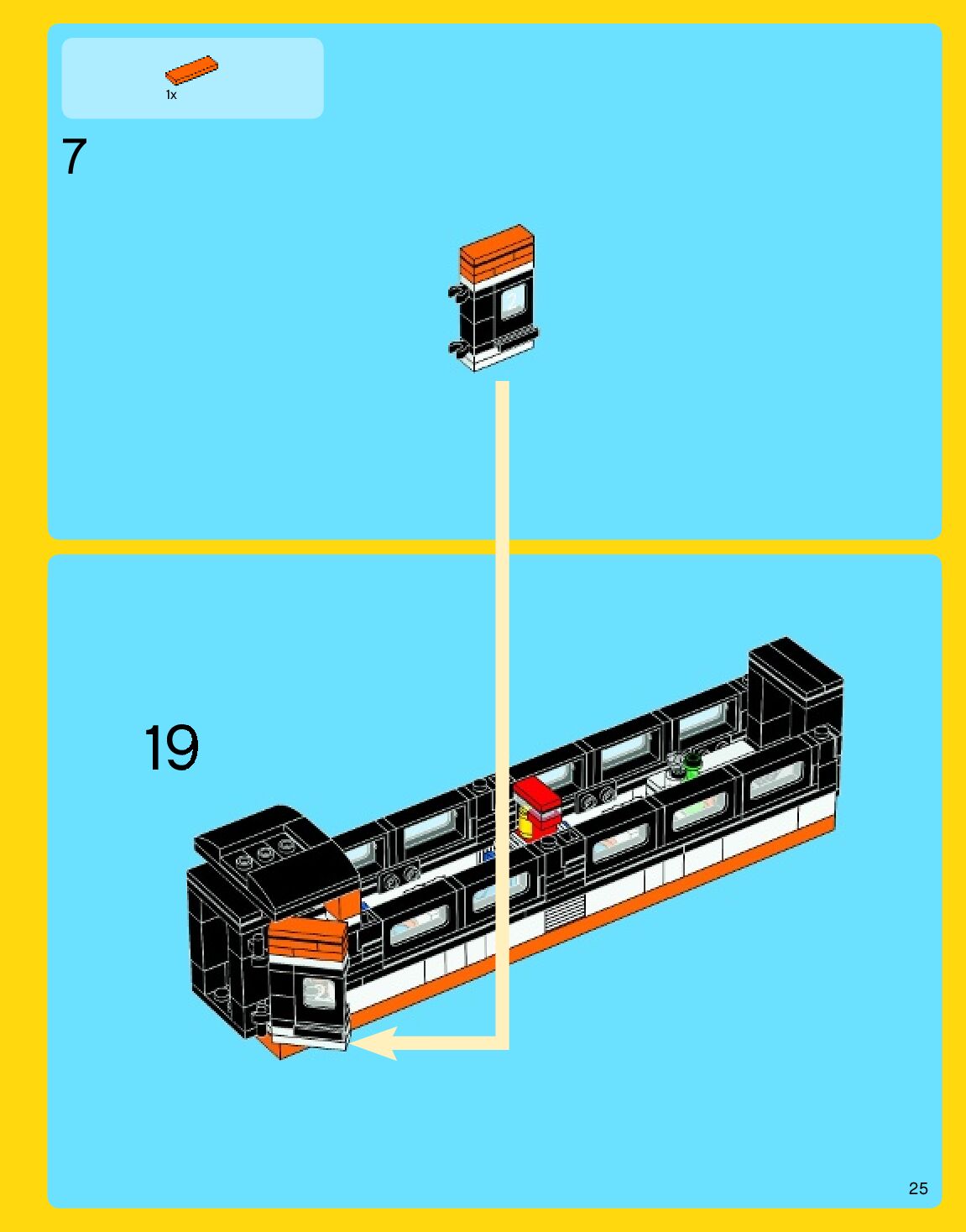 1x

7

19

25