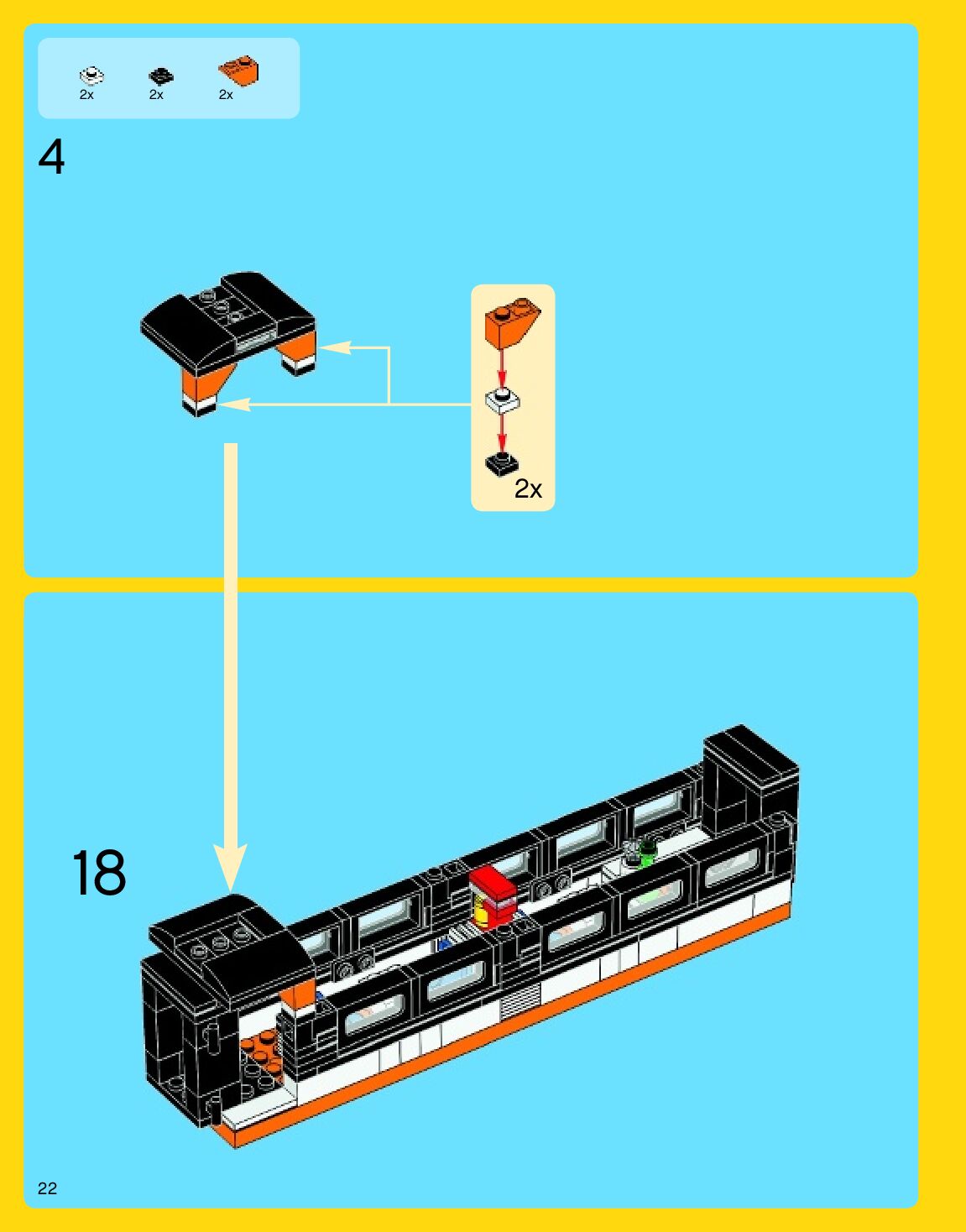 2x 2x 2x

4

2x

18

22