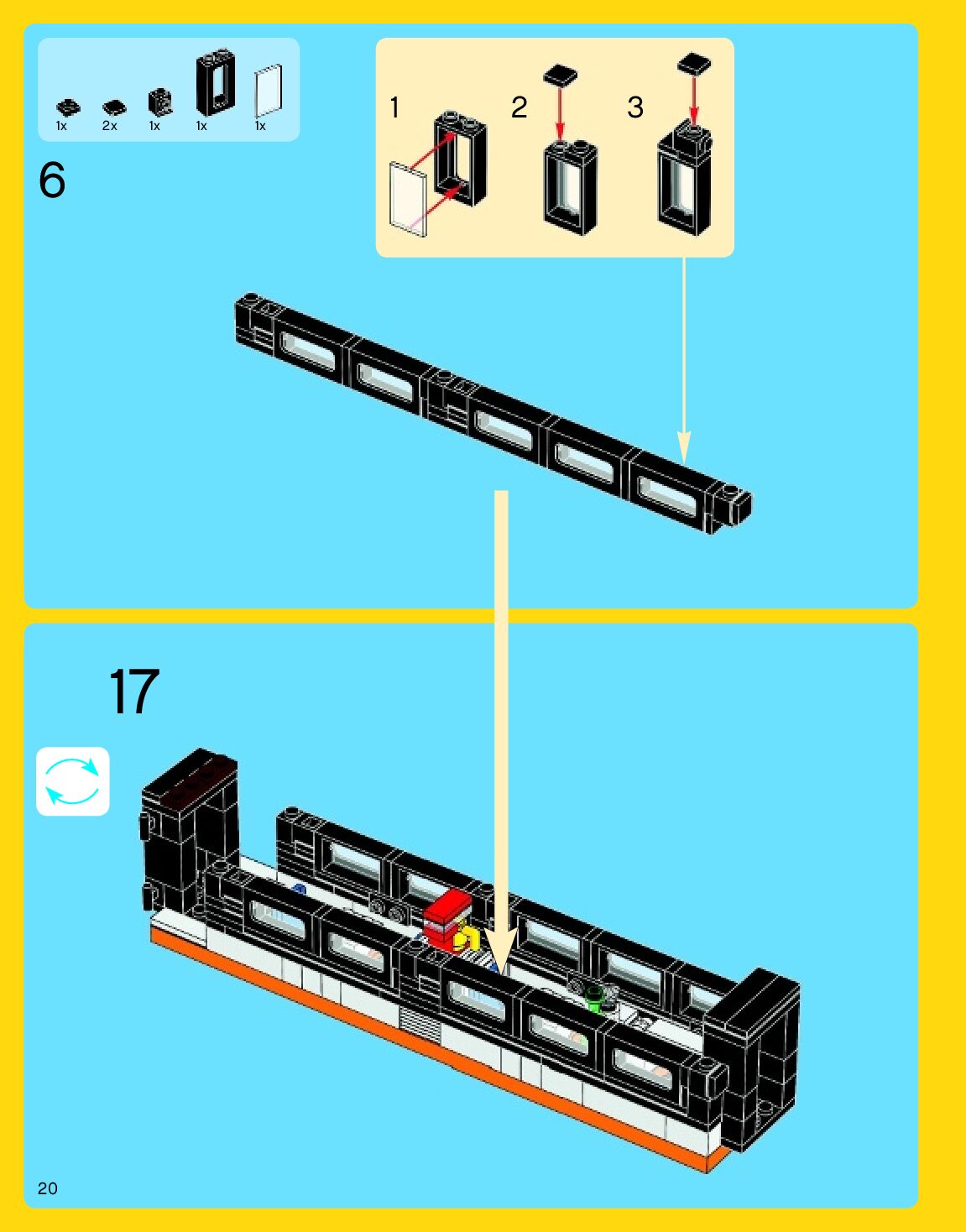 1x 2x 1x 1x 1x

6

1

2

3

17

20