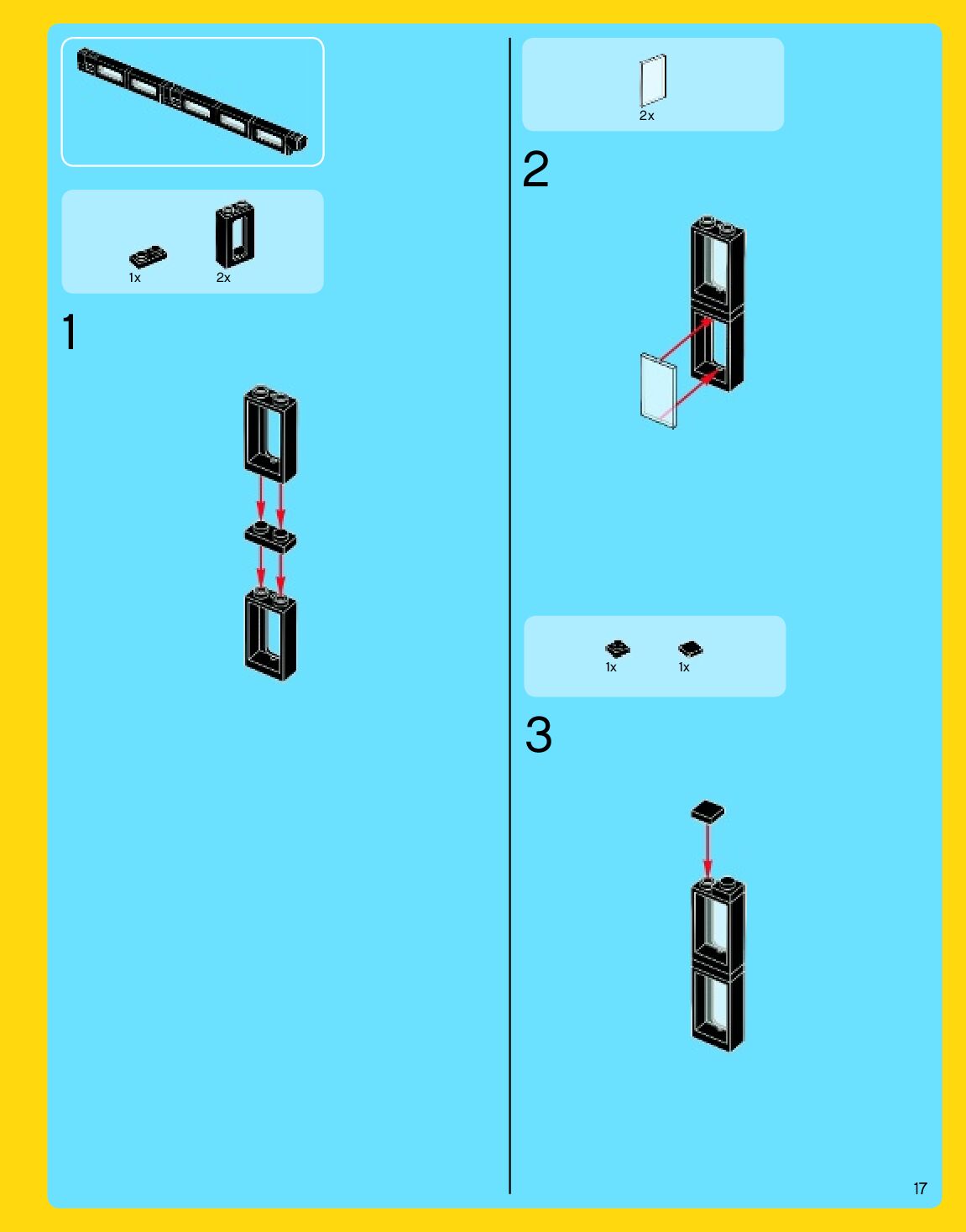 1x 2x

1

2x

2

1x 1x

3

17