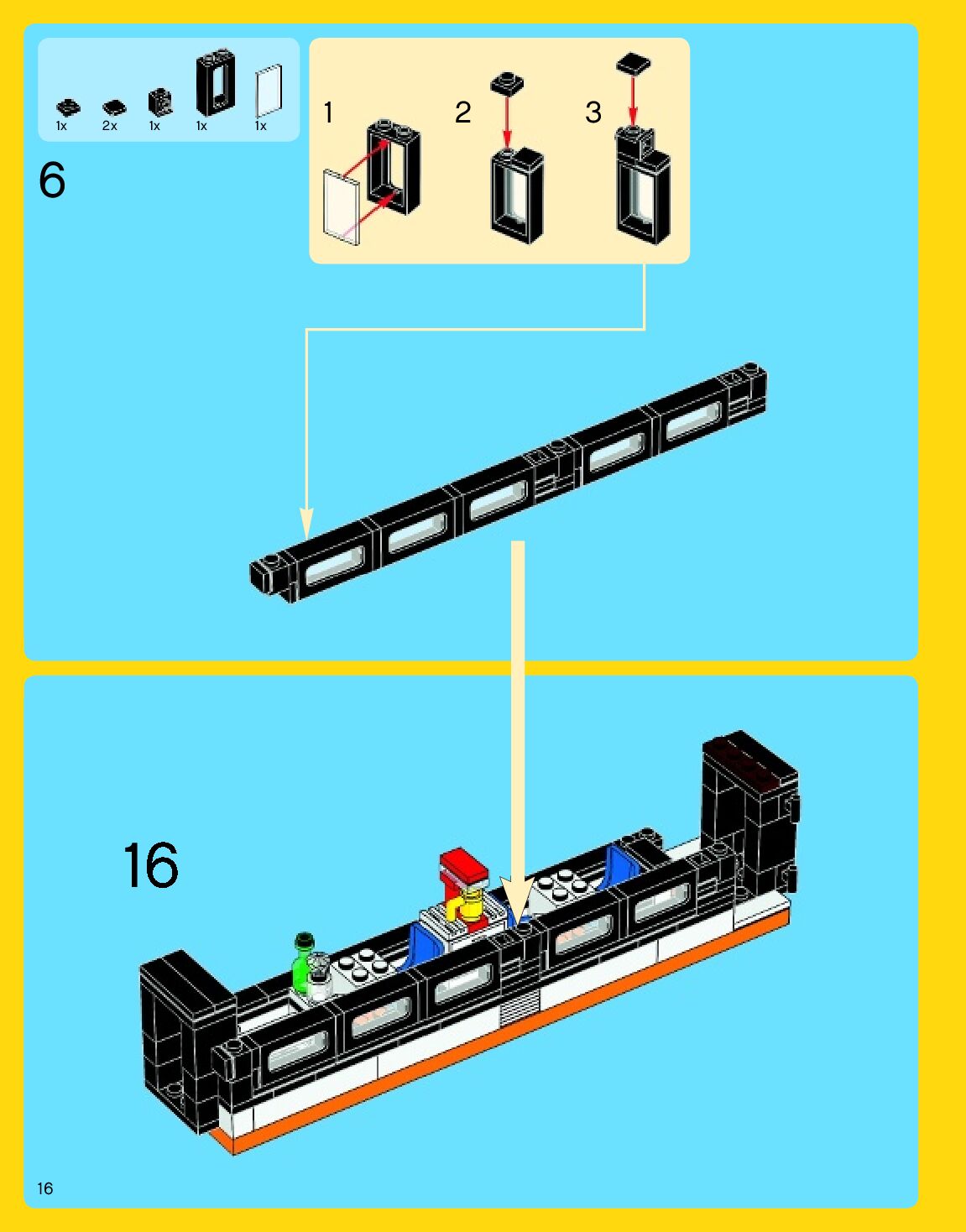 1x 2x 1x 1x 1x

6

1

2

3

16

16