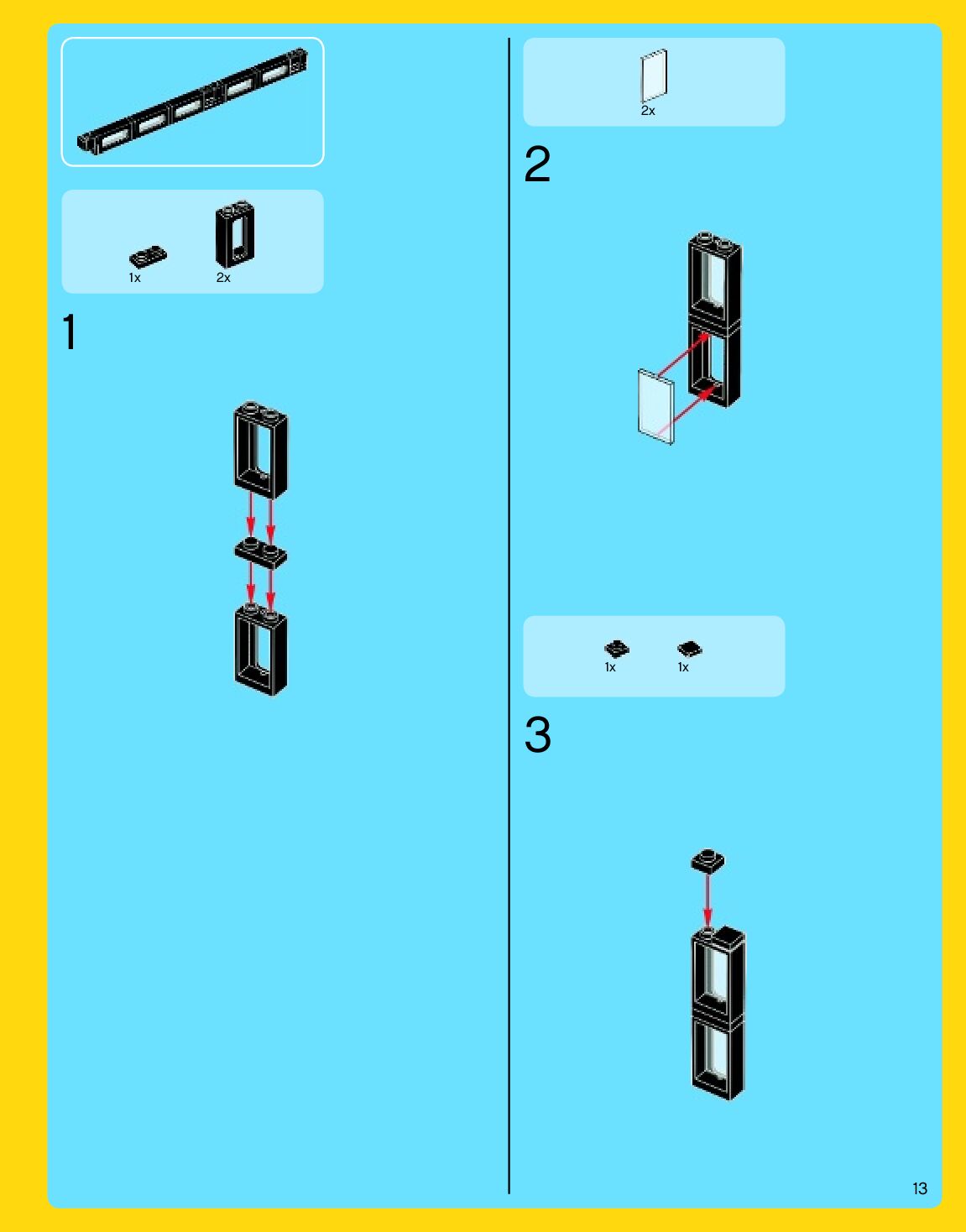 1x
2x

1

2x

2

1x
1x

3

13