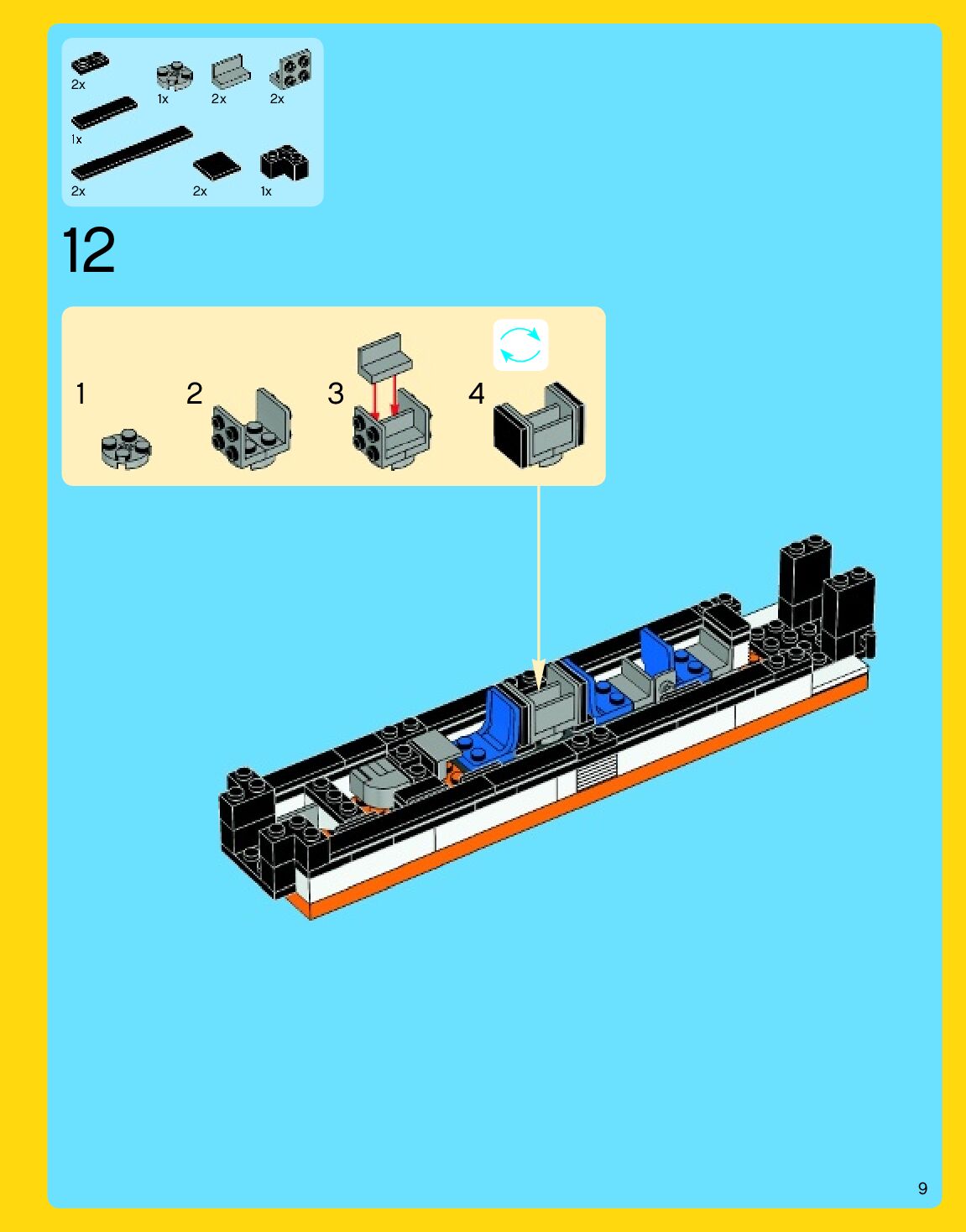 2x
1x
2x
2x
1x
2x
2x
1x

12

1
2
3
4

9