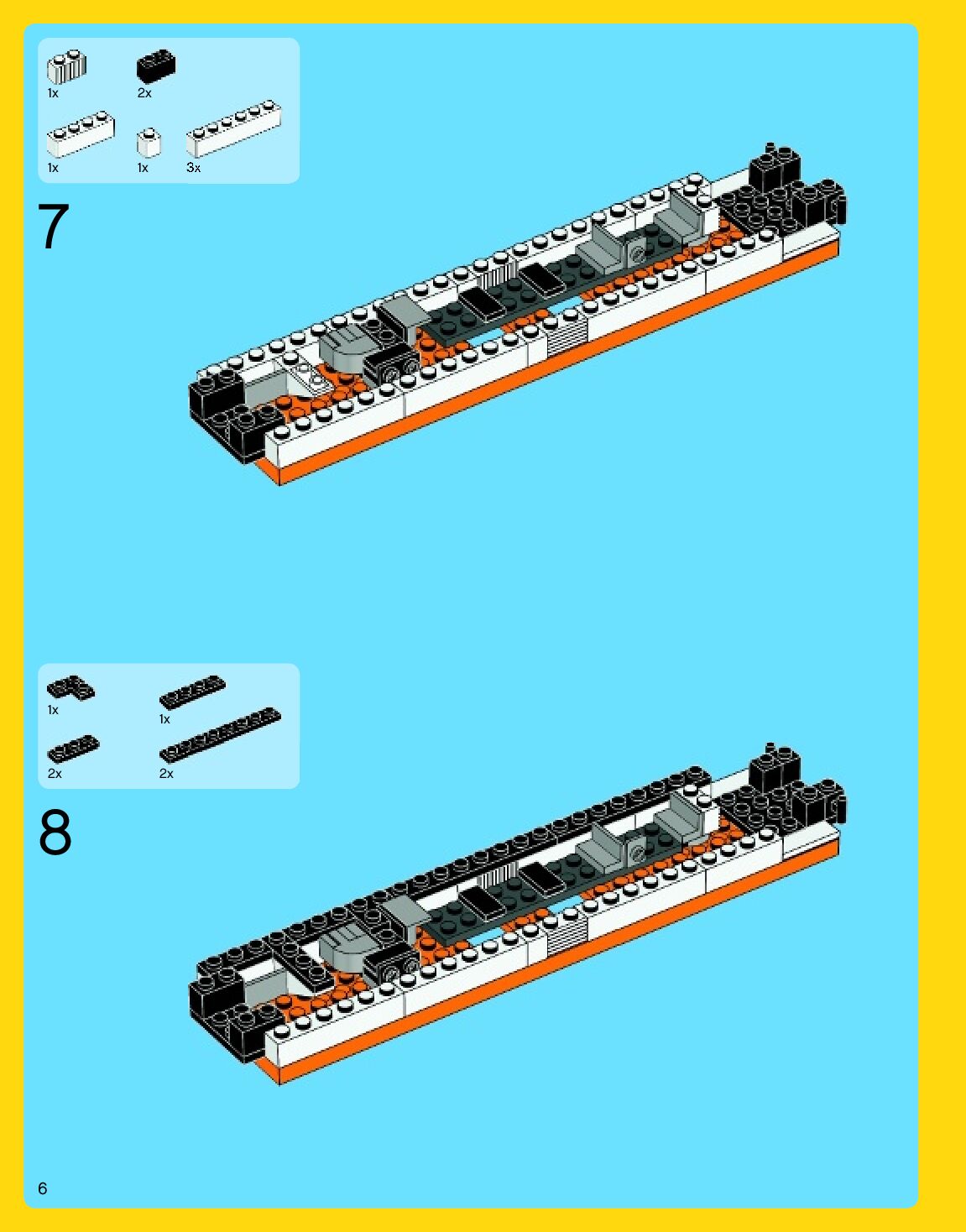 1x
2x
1x
1x
3x

7

1x
1x
2x
2x

8

6