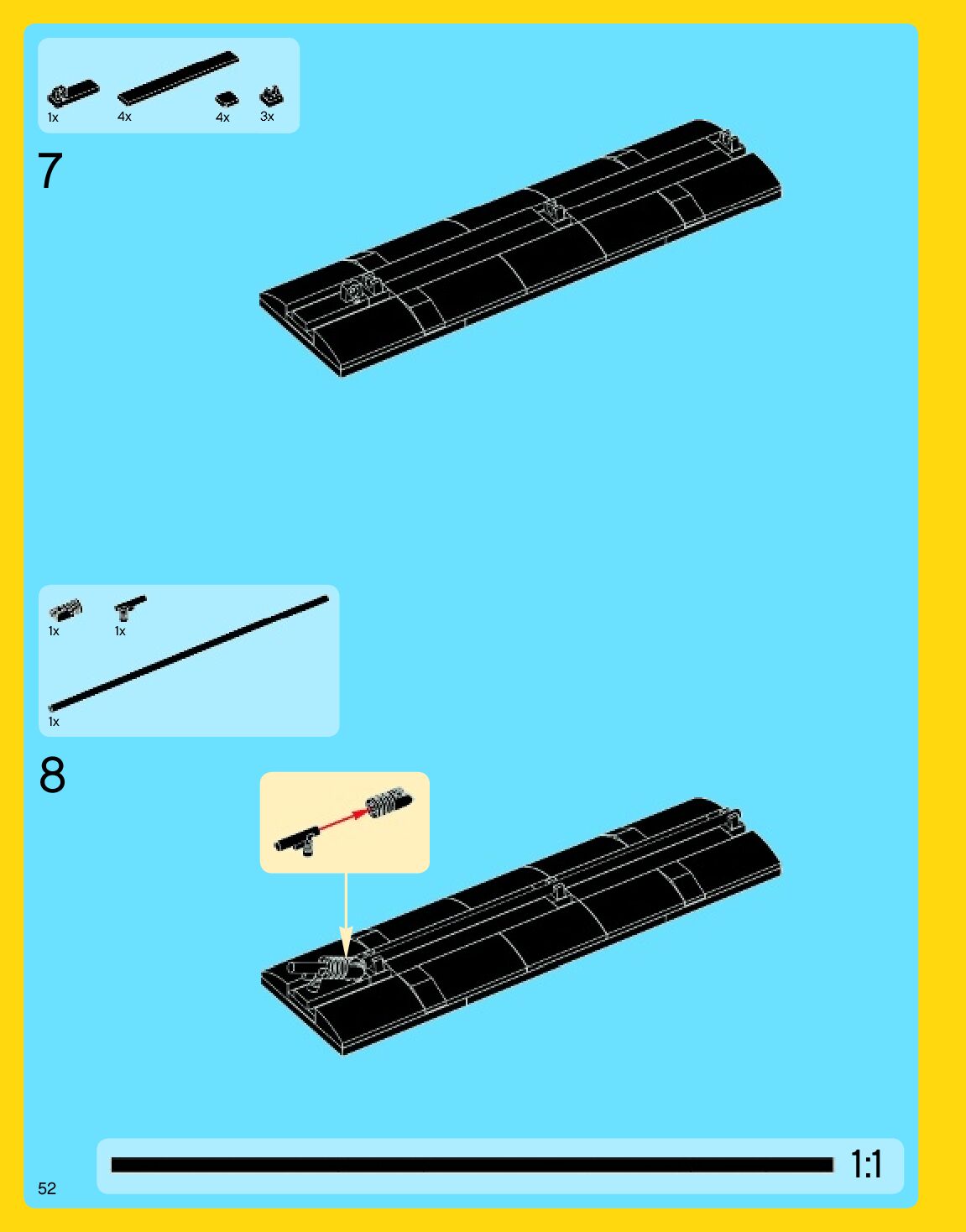 1x 4x 4x 3x

7

1x 1x

1x

8

1:1

52