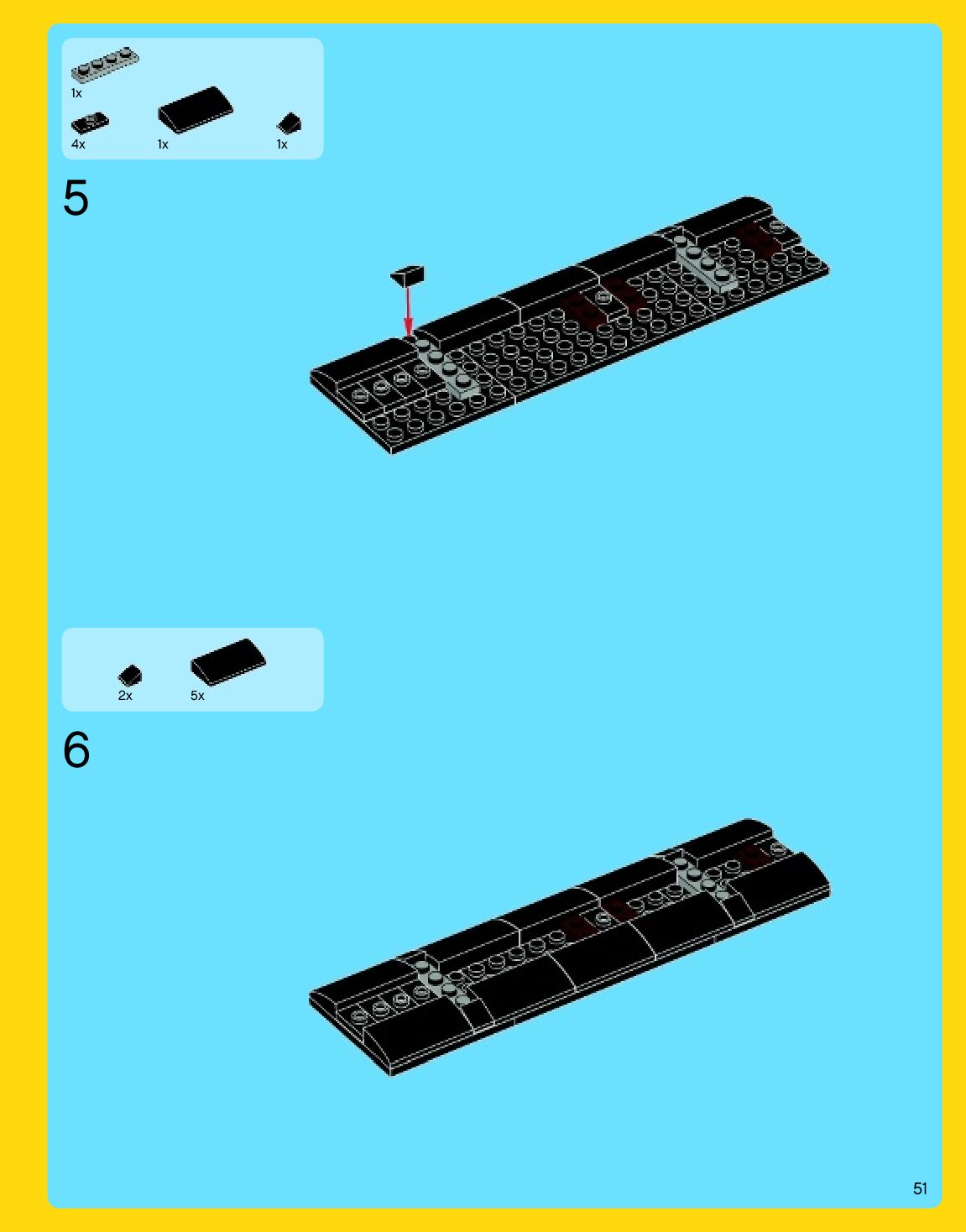 1x

4x

1x

1x

5

2x

5x

6

51