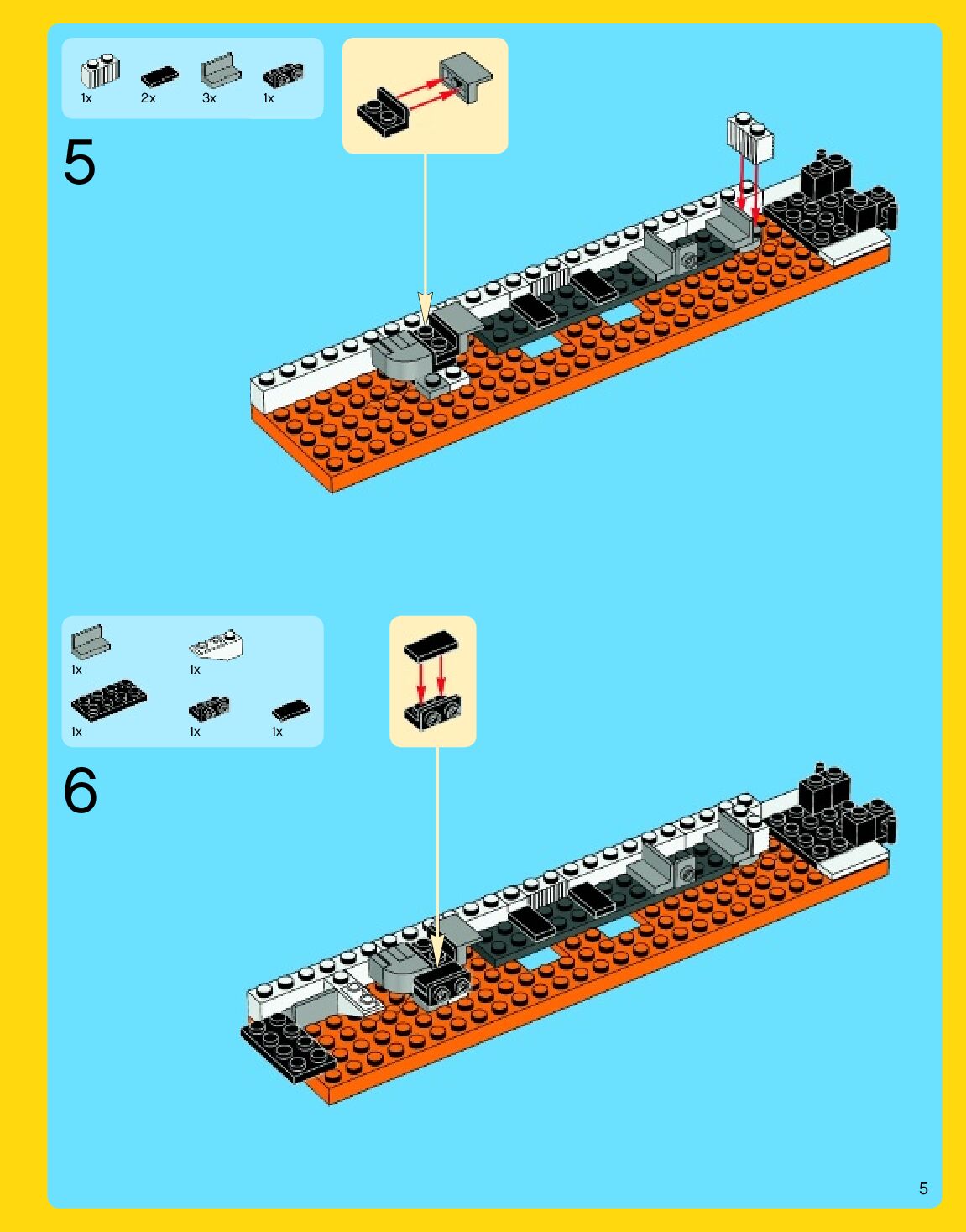 1x 2x 3x 1x

5

1x 1x

1x 1x 1x

6

5