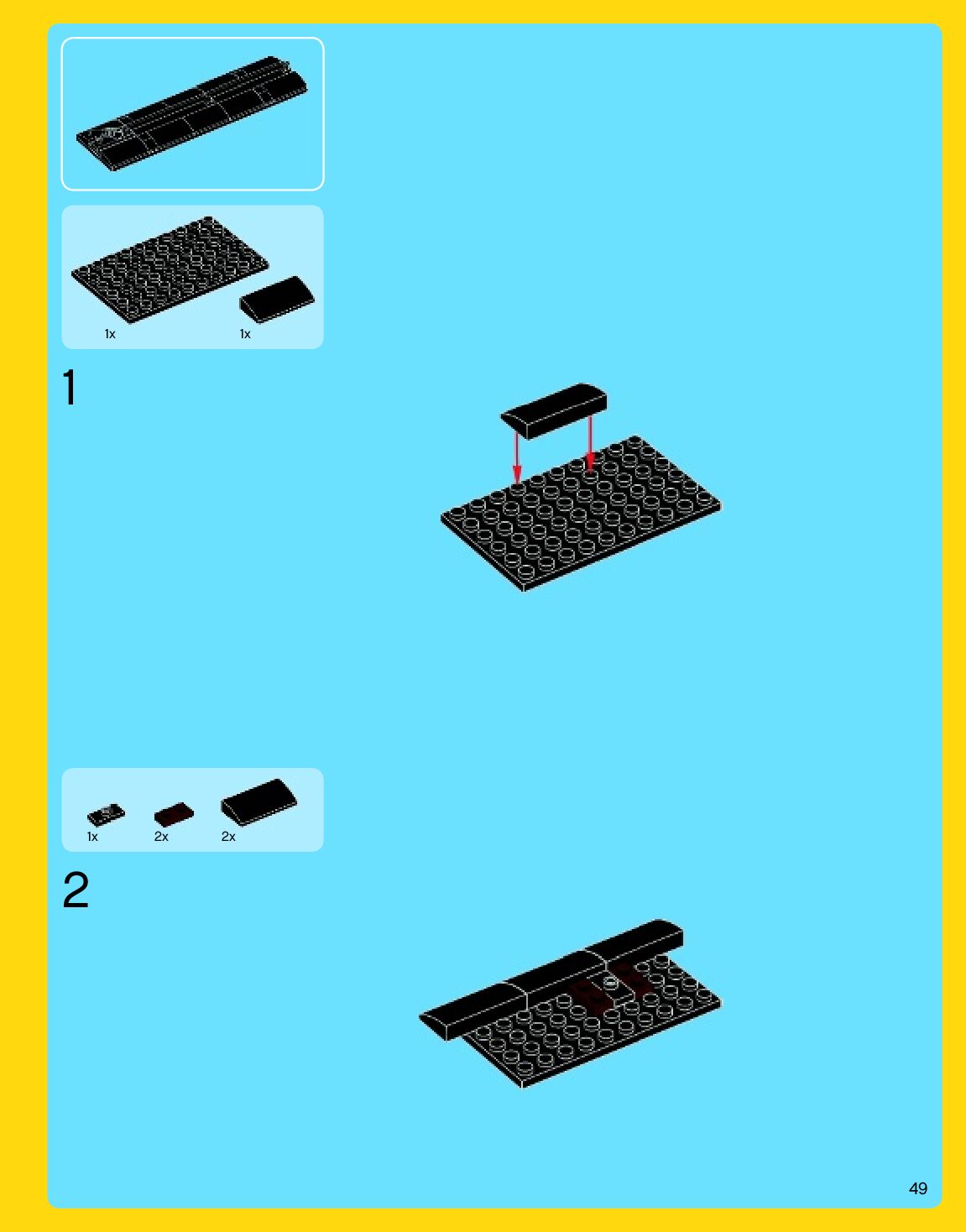 1x 1x

1

1x 2x 2x

2

49