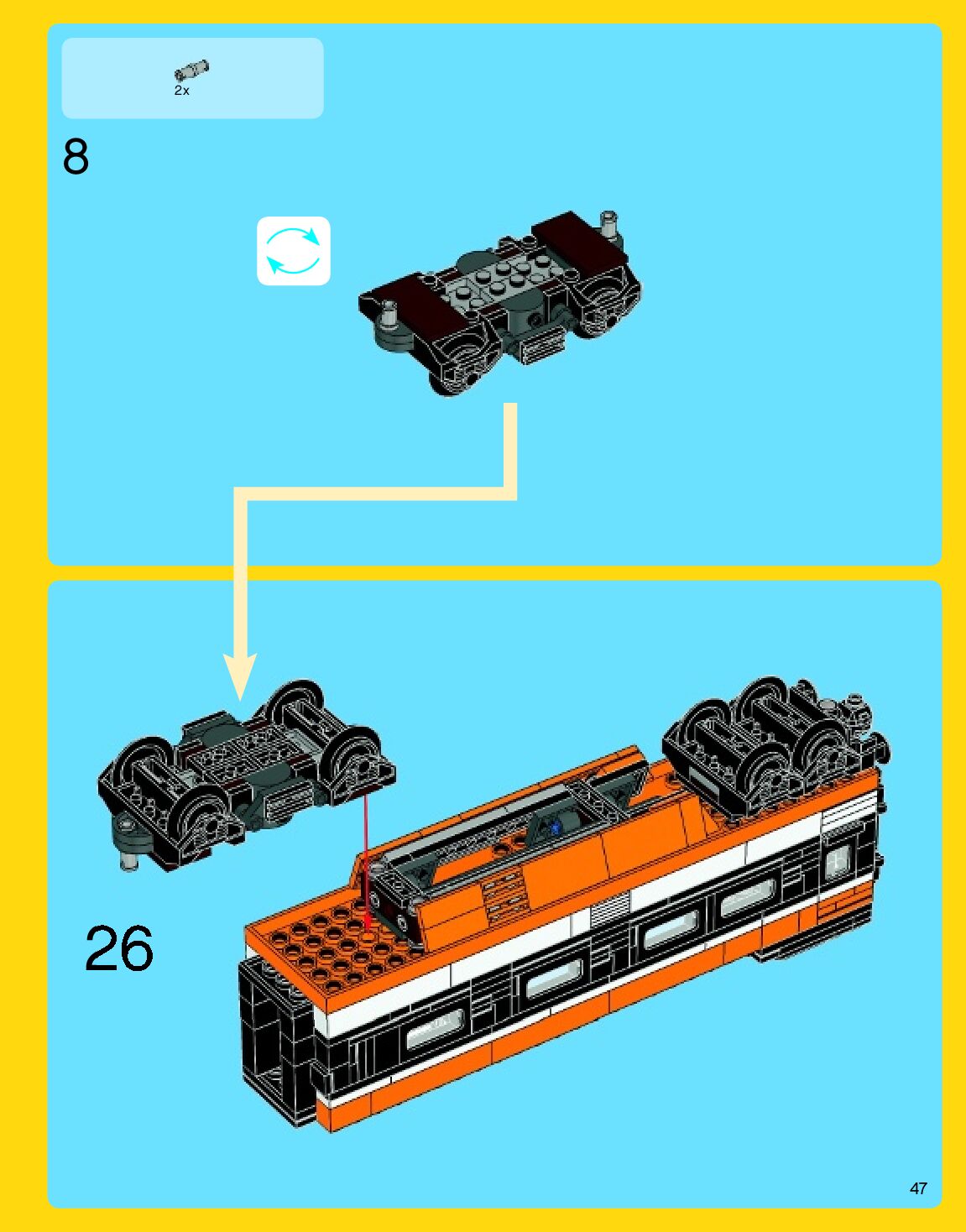 2x

8

26

47