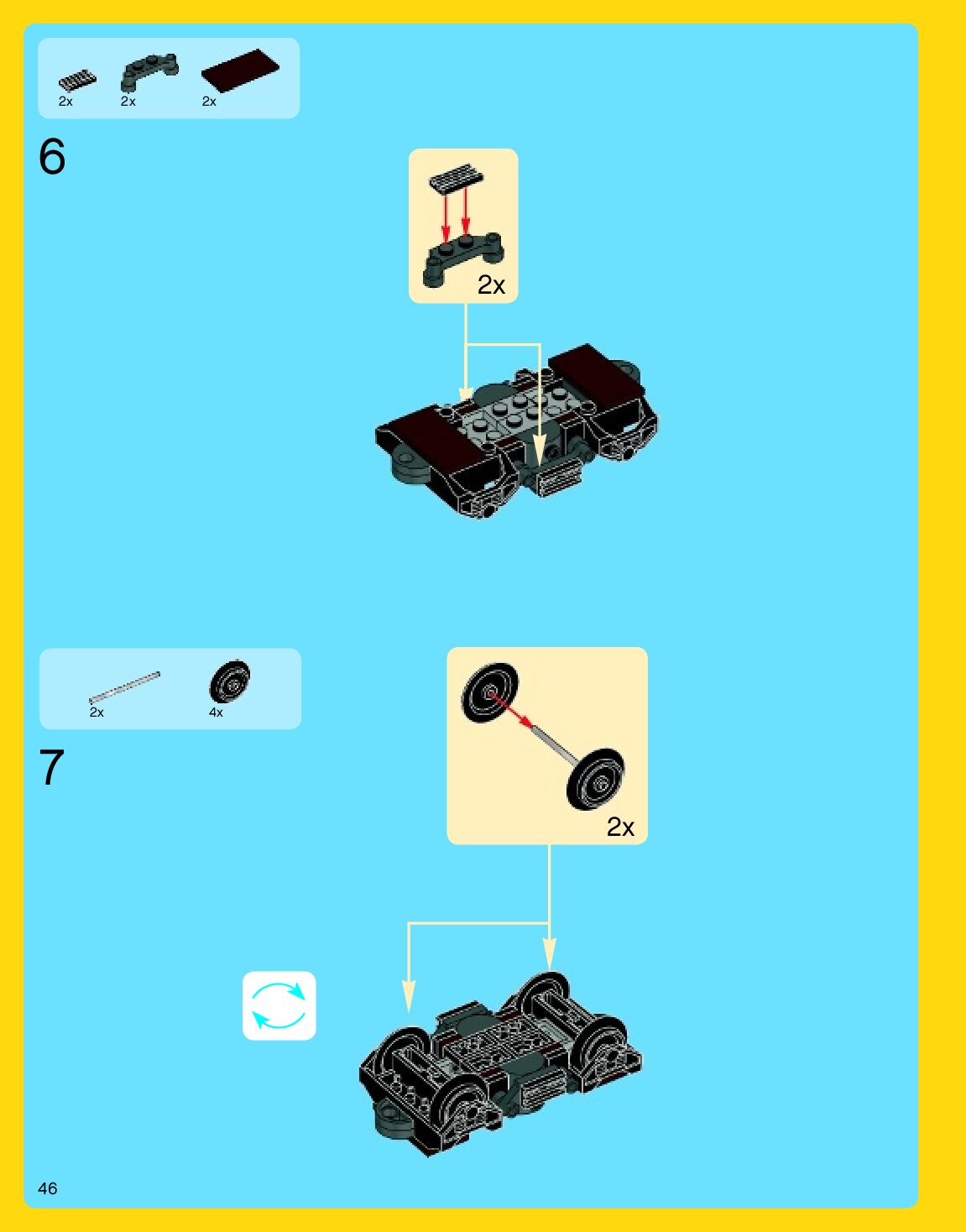 2x 2x 2x

6

2x

2x 4x

7

2x

46