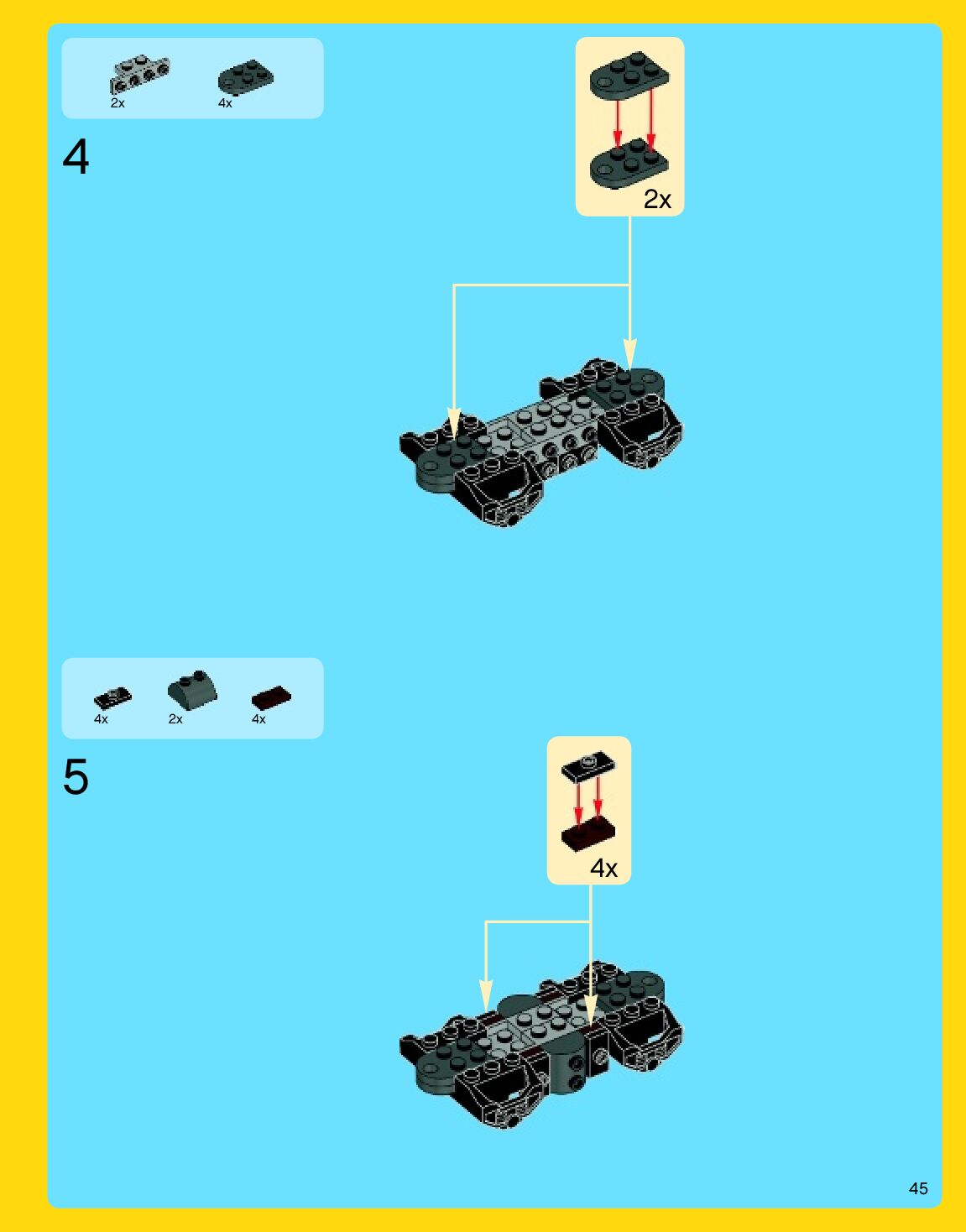 2x
4x

4

2x

4x
2x
4x

5

4x

45