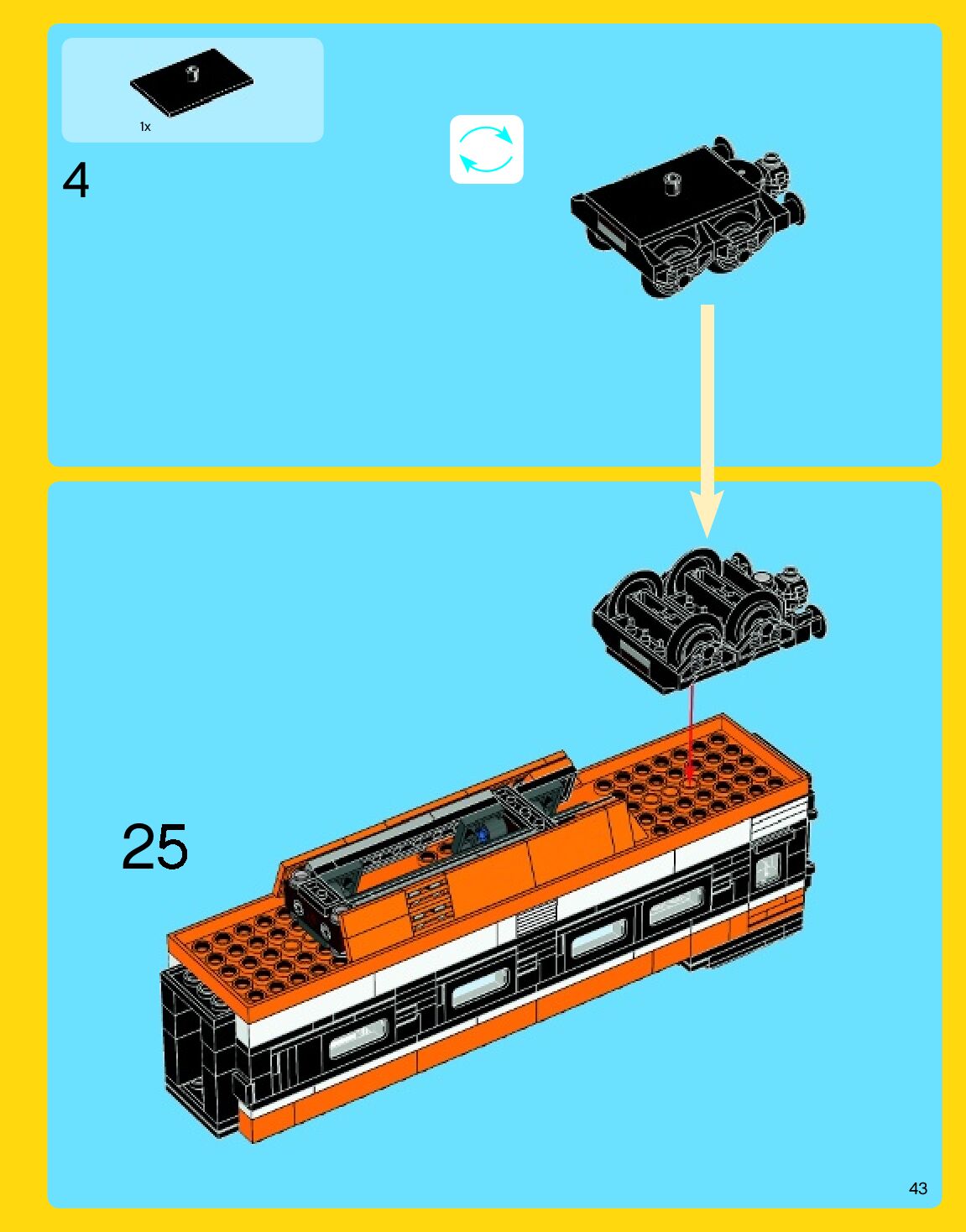 1x

4

25

43