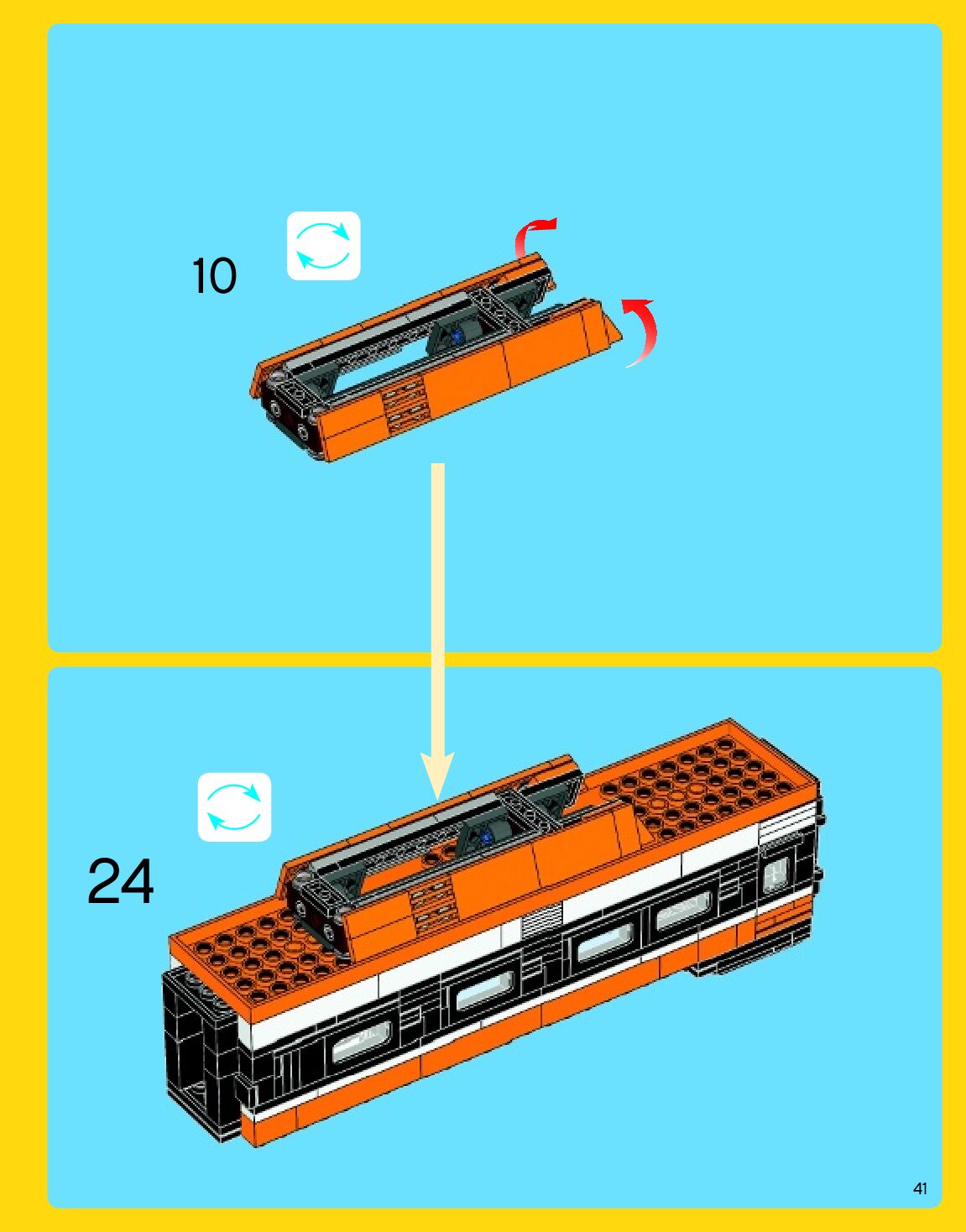 10

24

41