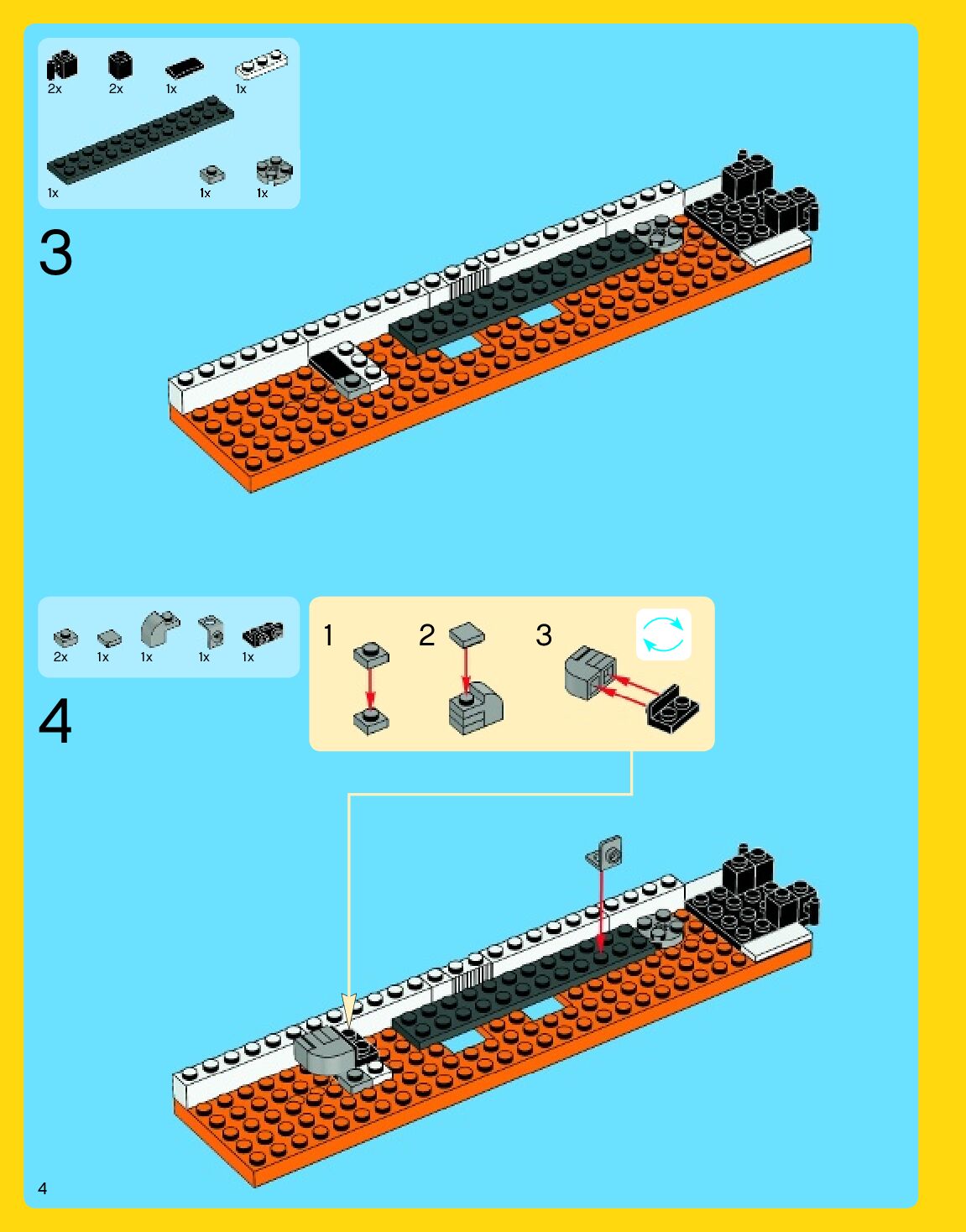 2x 2x 1x 1x

1x 1x 1x

3

2x 1x 1x 1x 1x

4

1

2

3

4