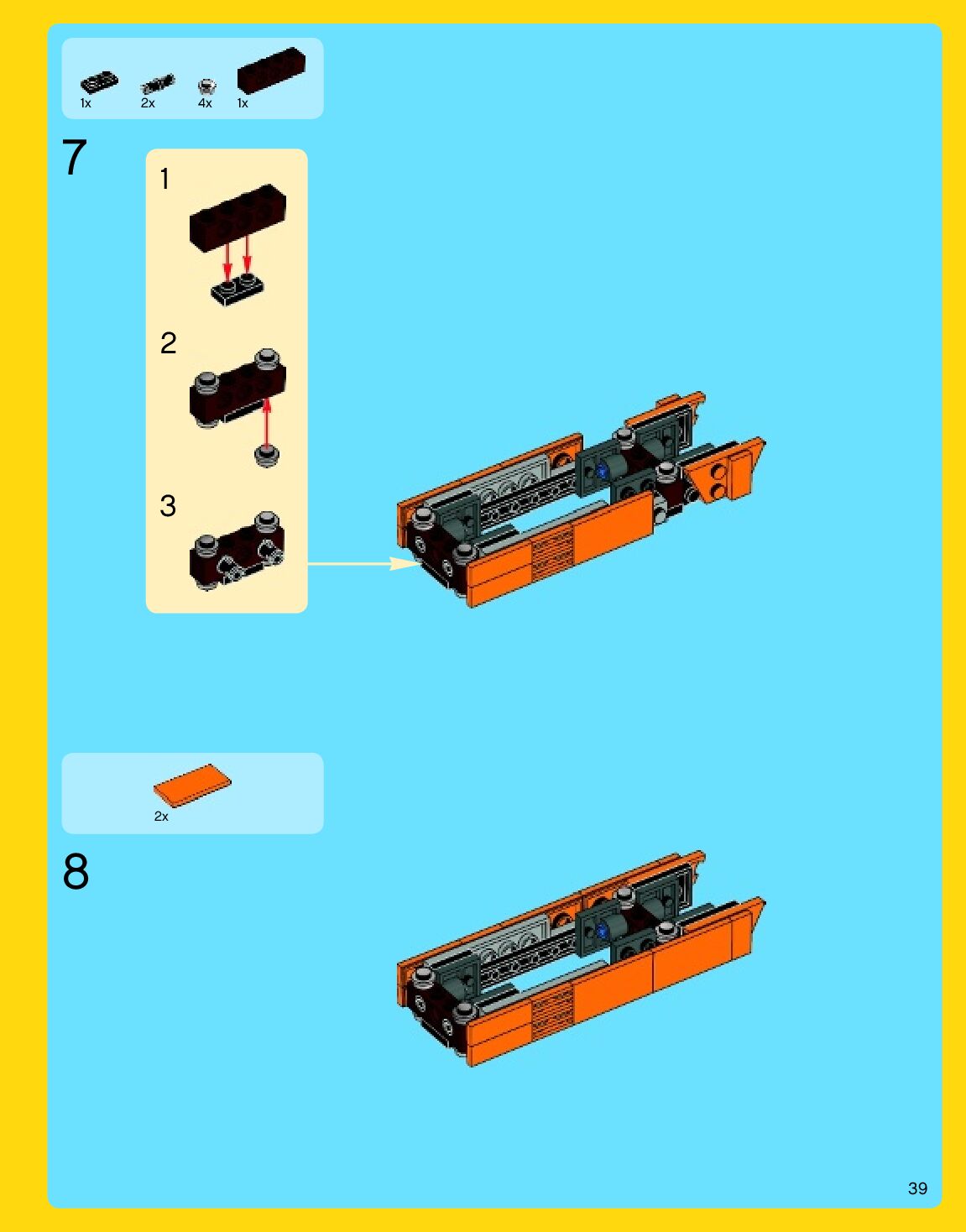 1x 2x 4x 1x

7

1

2

3

2x

8

39