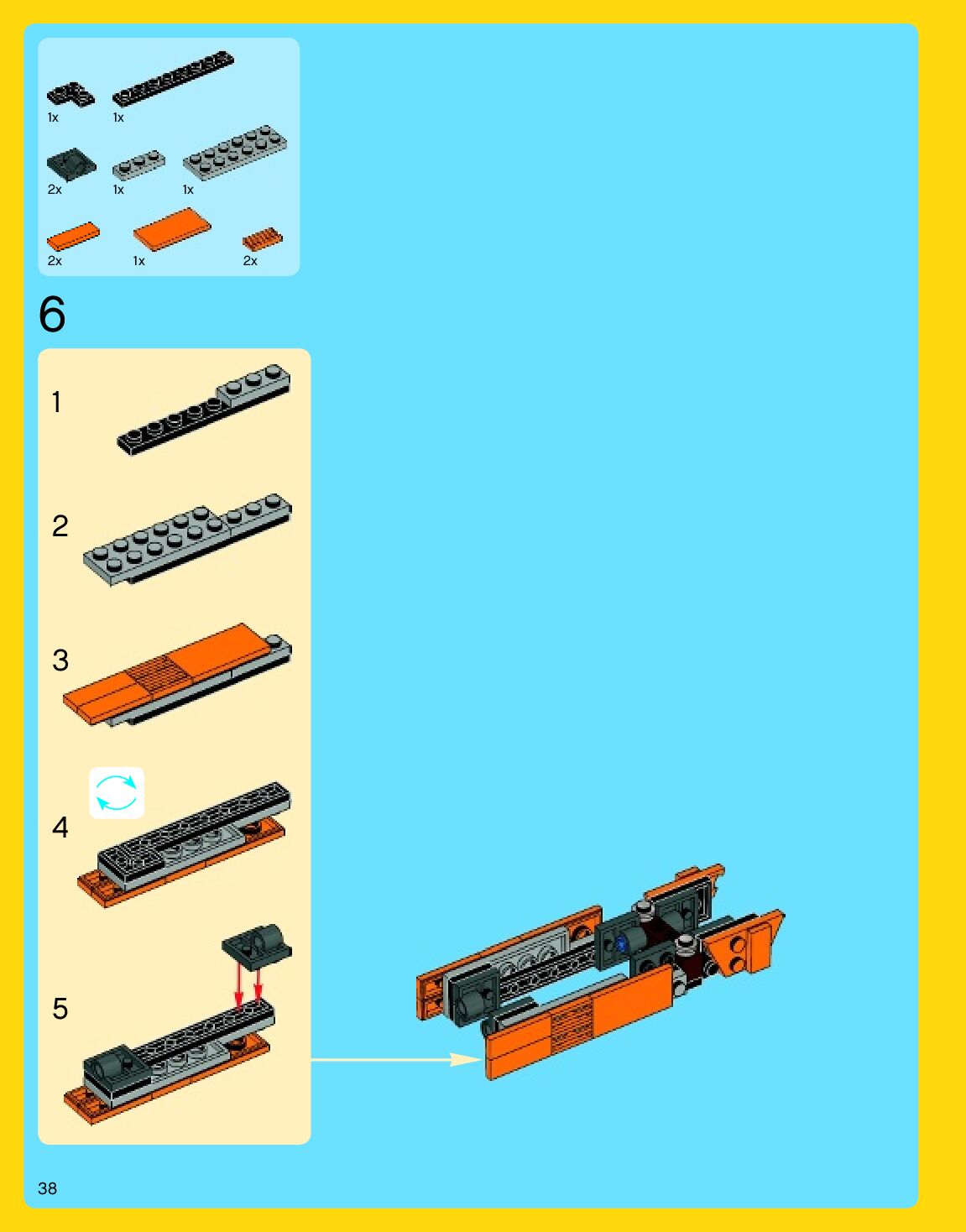 1x 1x

2x 1x 1x

2x 1x 2x

6

1

2

3

4

5

38