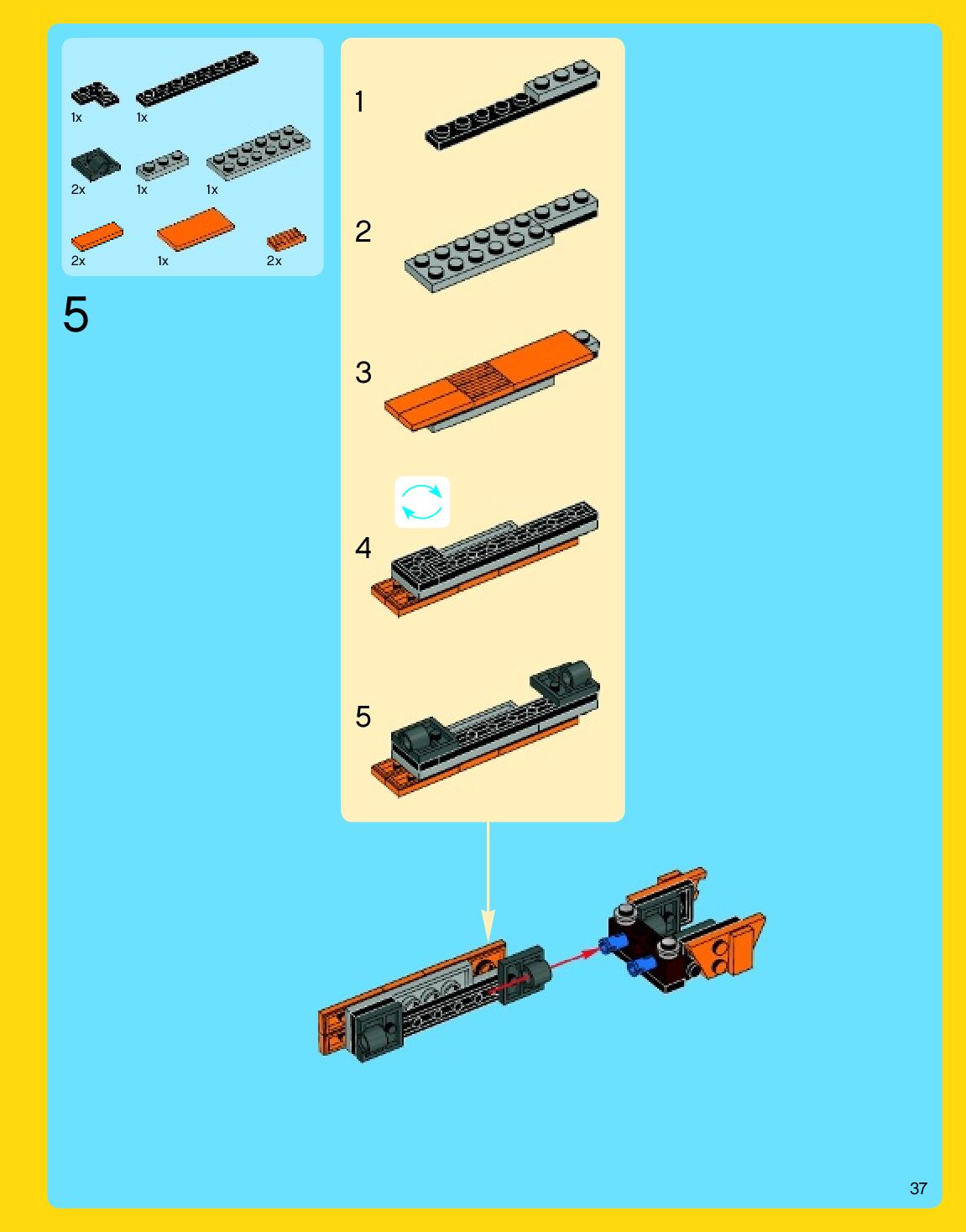 1x 1x

2x 1x 1x

2x 1x 2x

5

1

2

3

4

5

37