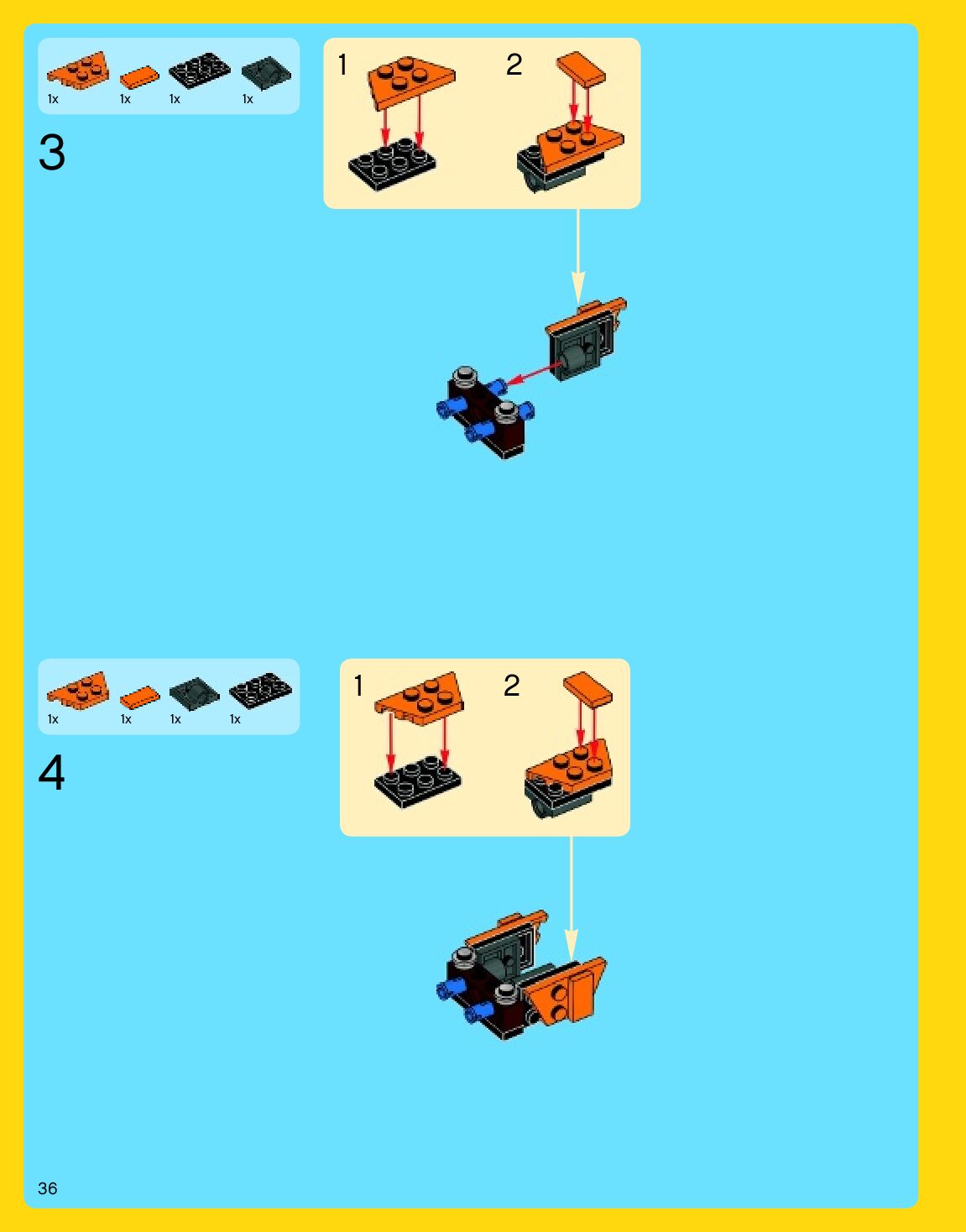 1x 1x 1x 1x

3

1

2

1x 1x 1x 1x

4

1

2

36