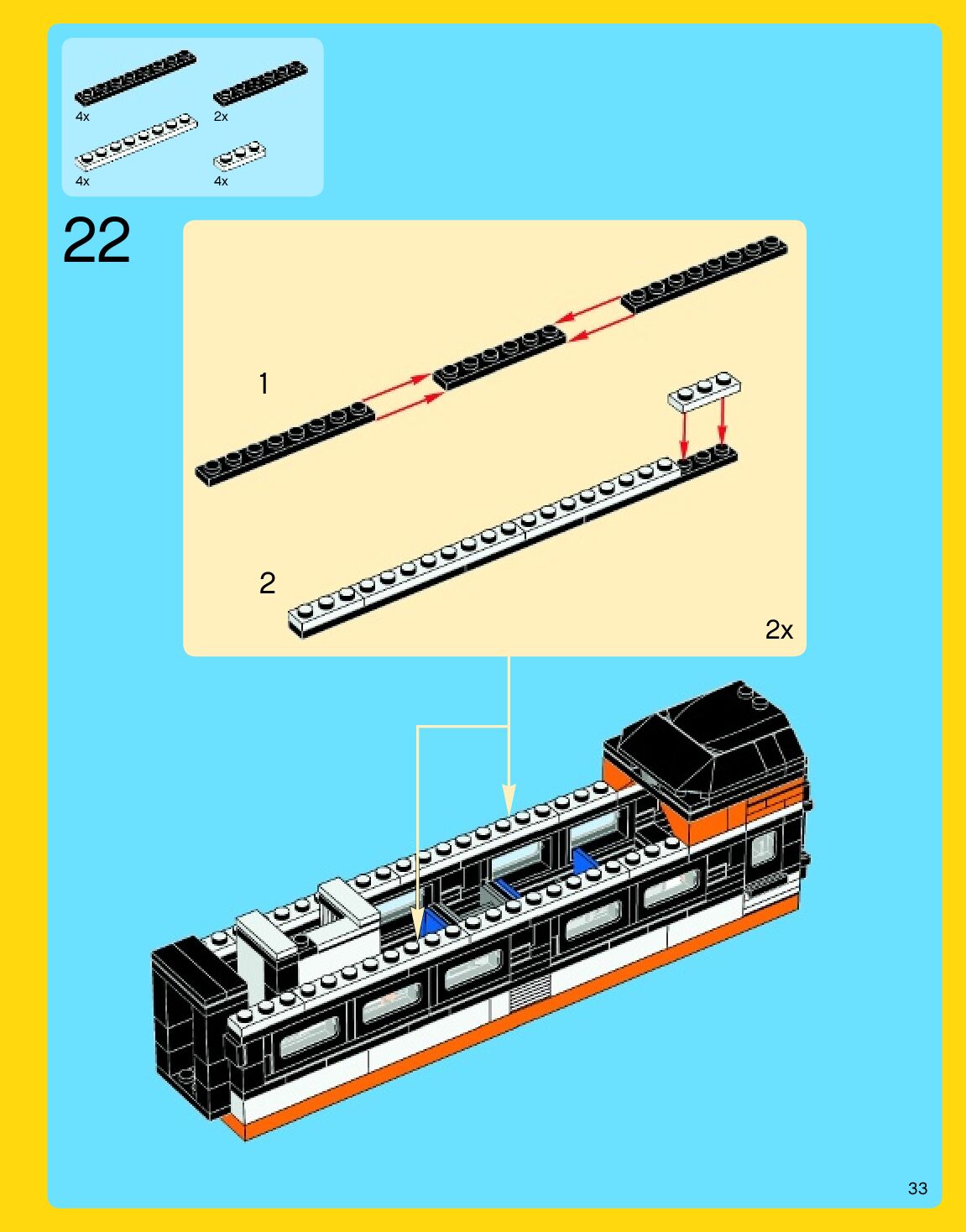 4x
2x
4x
4x

22

1

2

2x

33