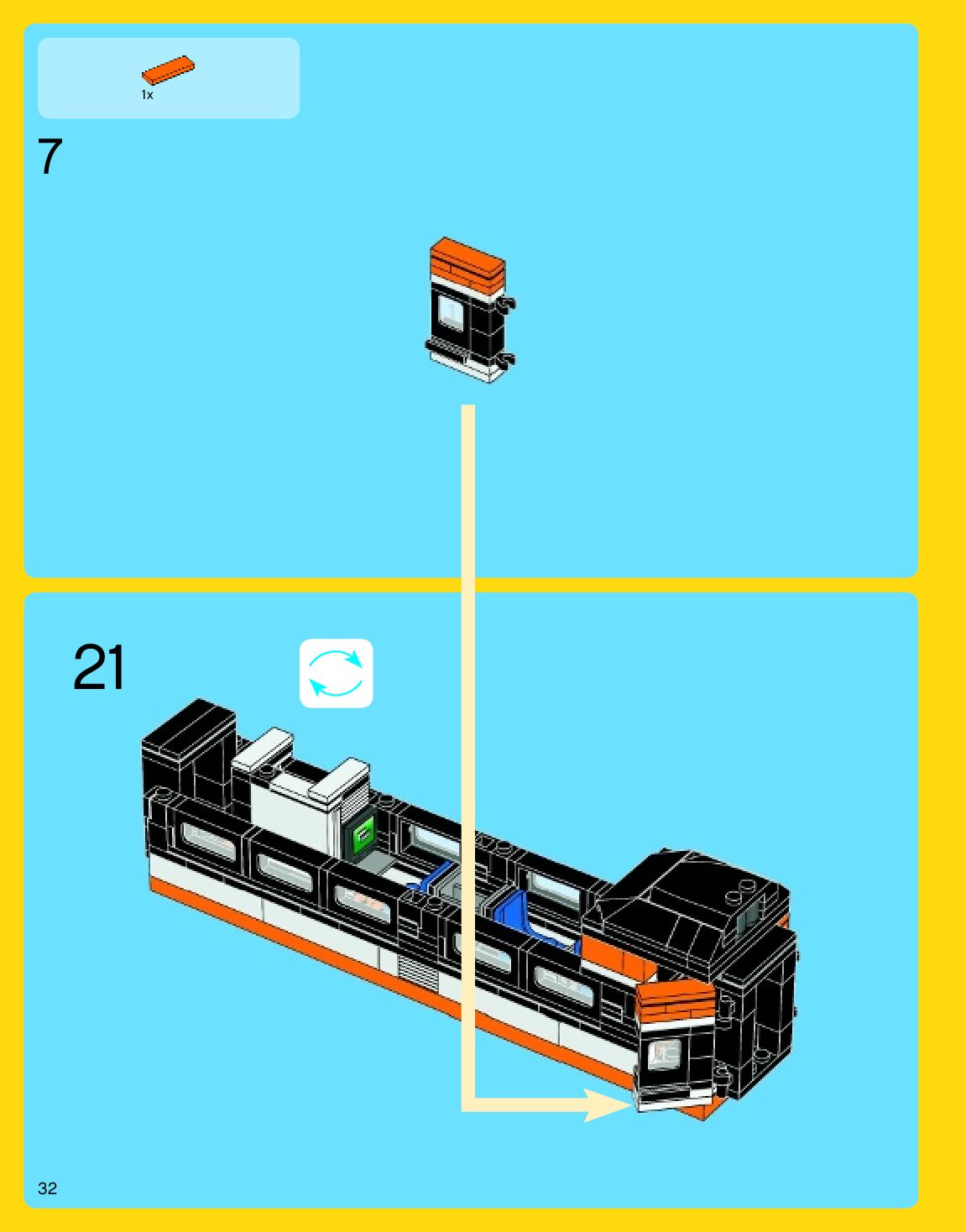 1x

7

21

32