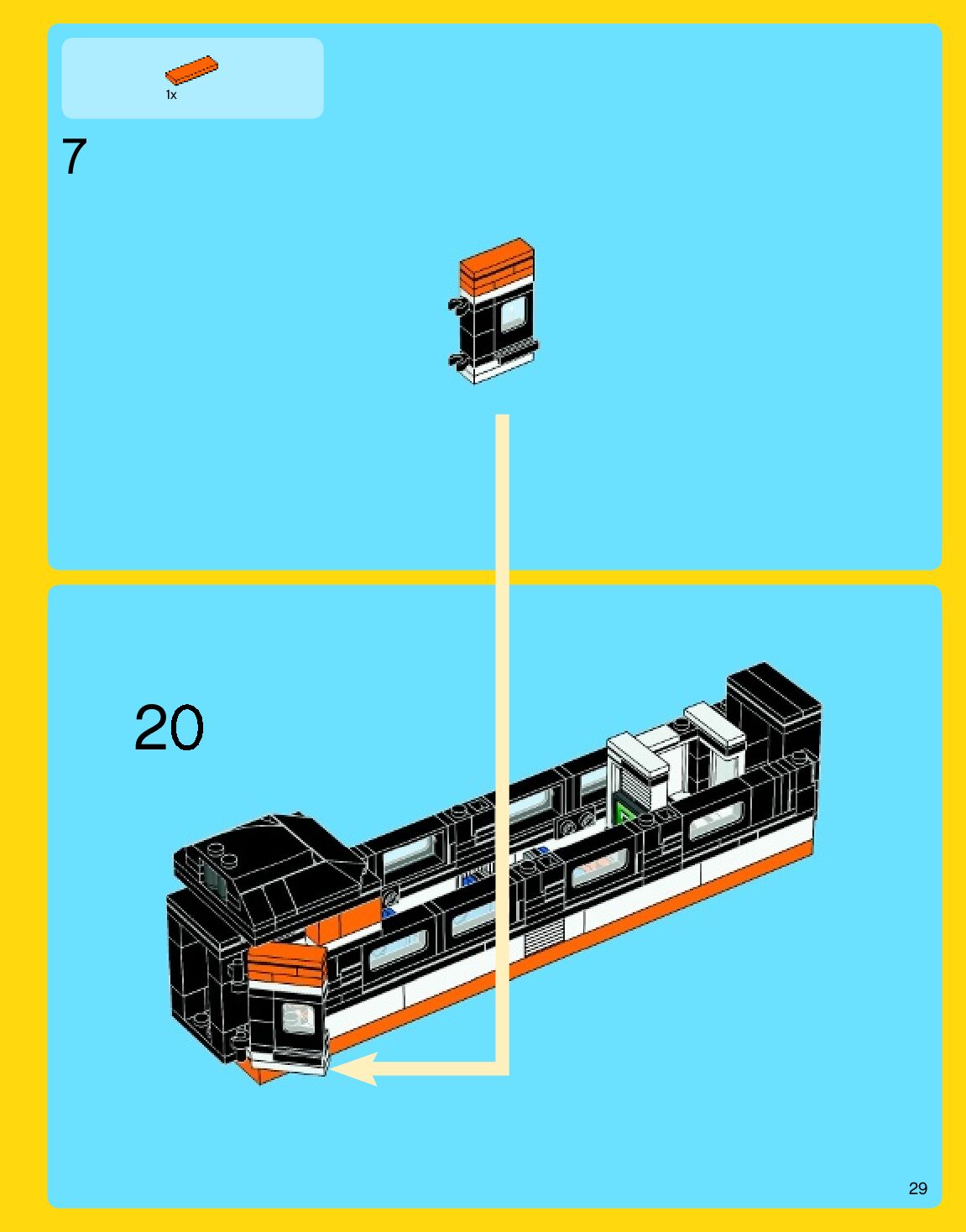 1x

7

20

29