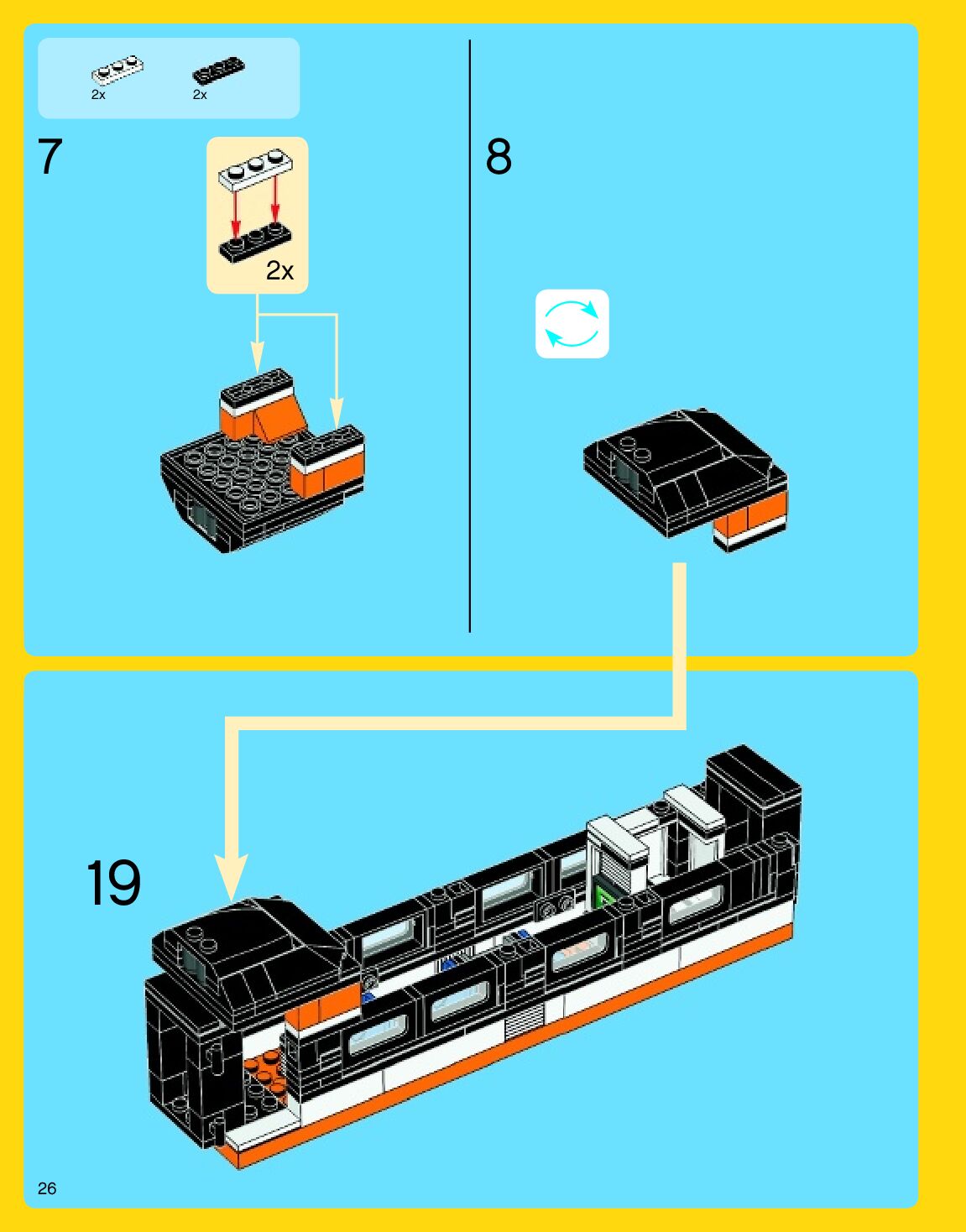 2x
2x

7

2x

8

19

26