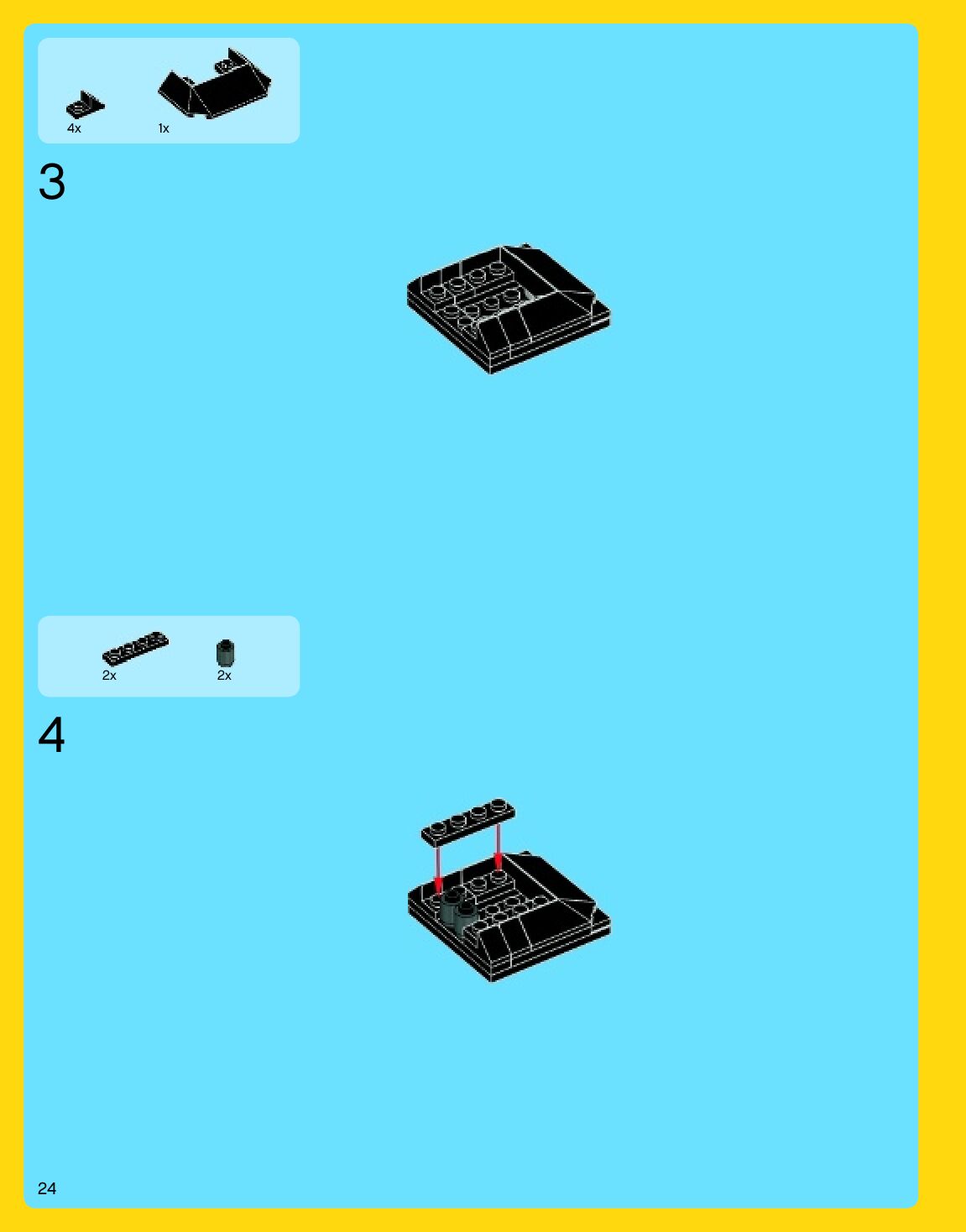 4x 1x

3

2x 2x

4

24