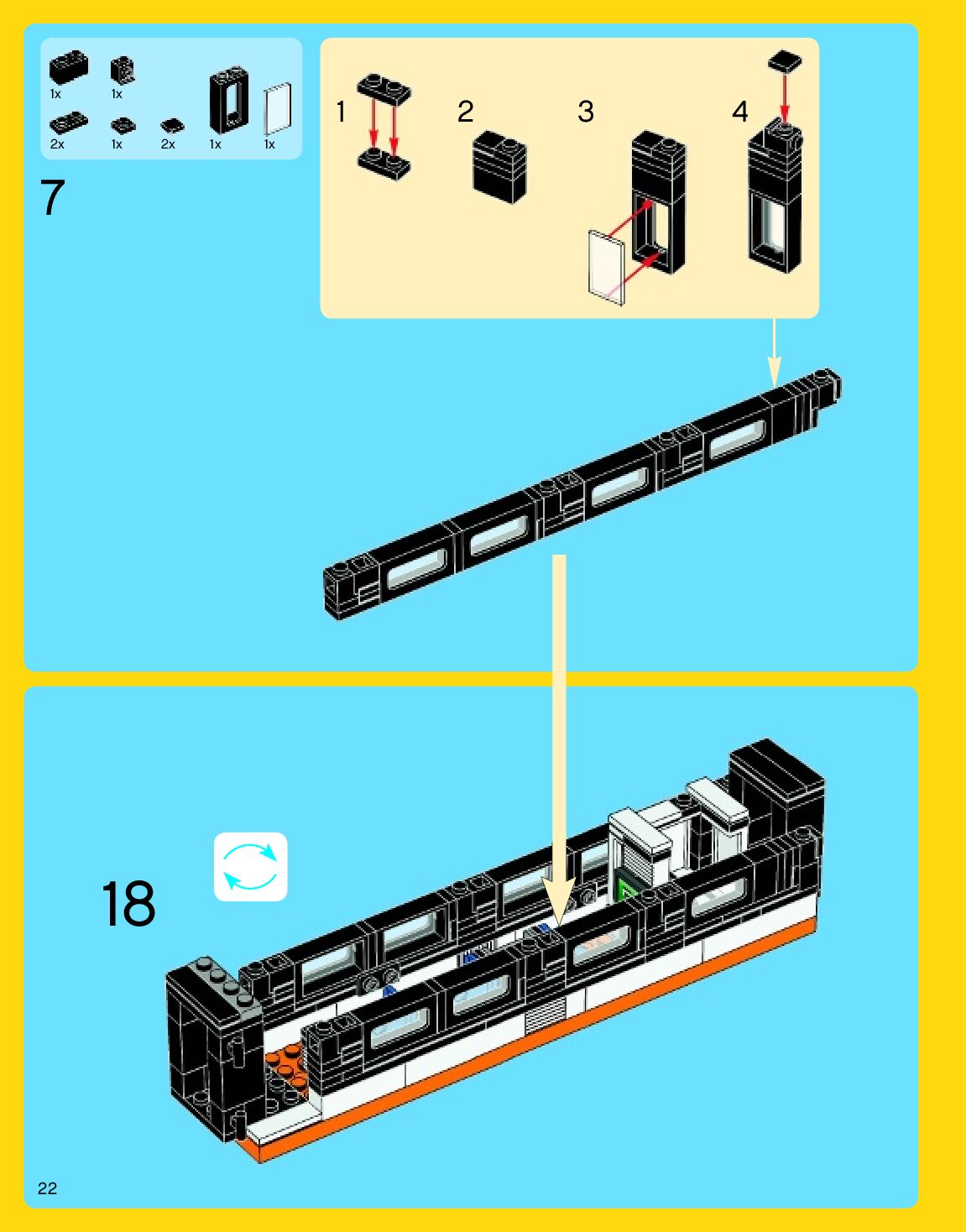 1x
1x
2x
1x
2x
1x
1x

7

1
2
3
4

18

22