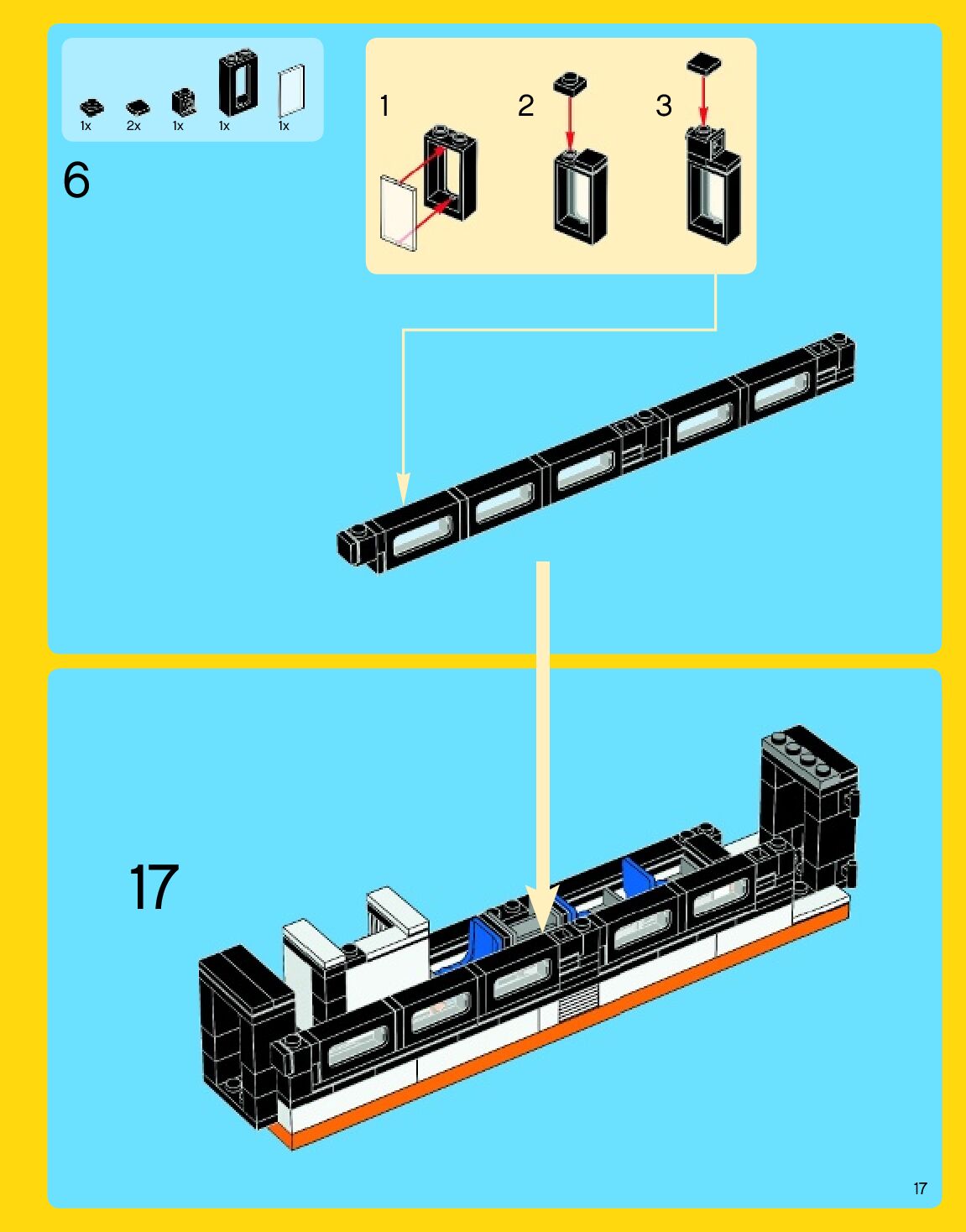 1x 2x 1x 1x 1x

6

1

2

3

17

17